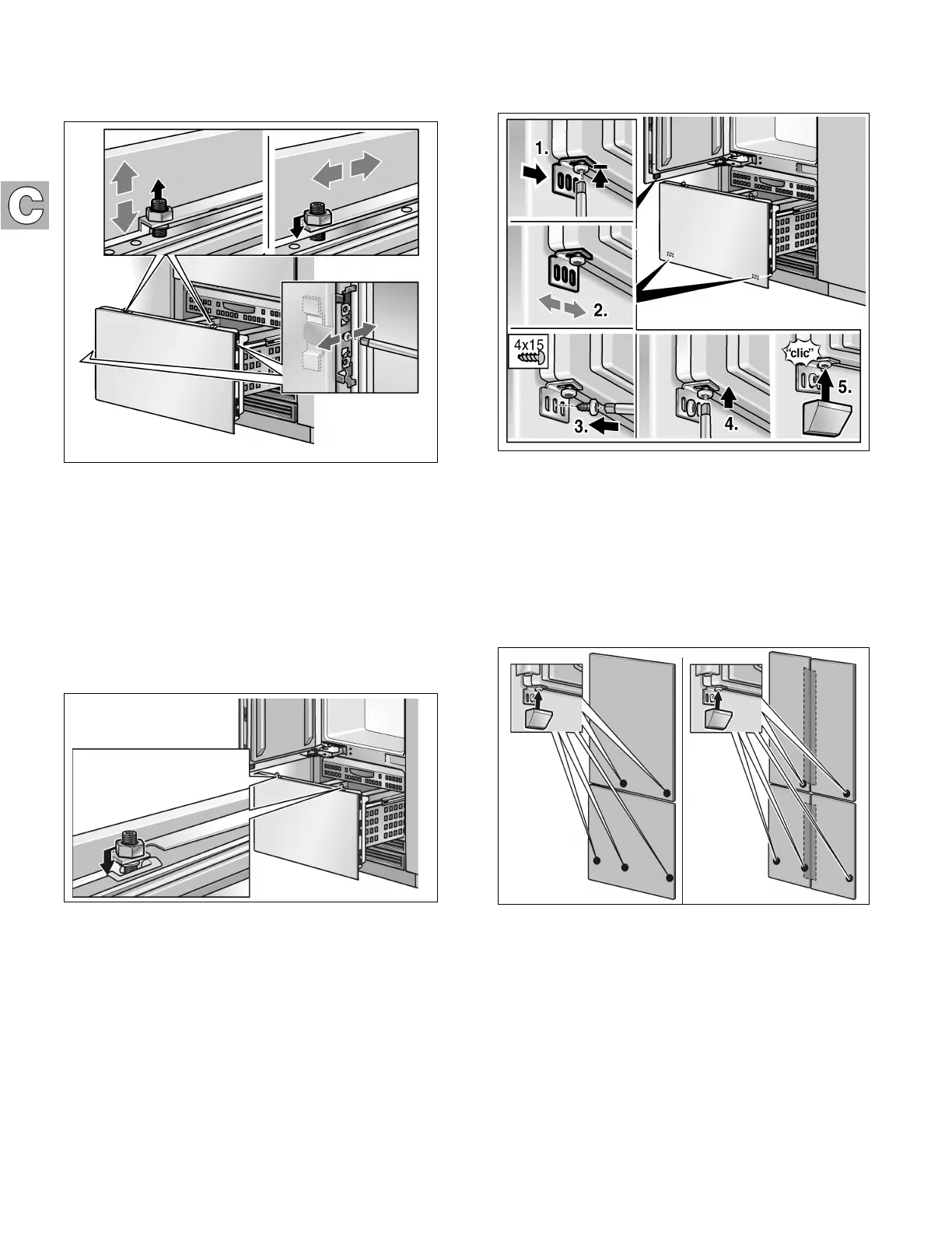 C

1.

2.

4x15

3.

4.

"clic"

5.