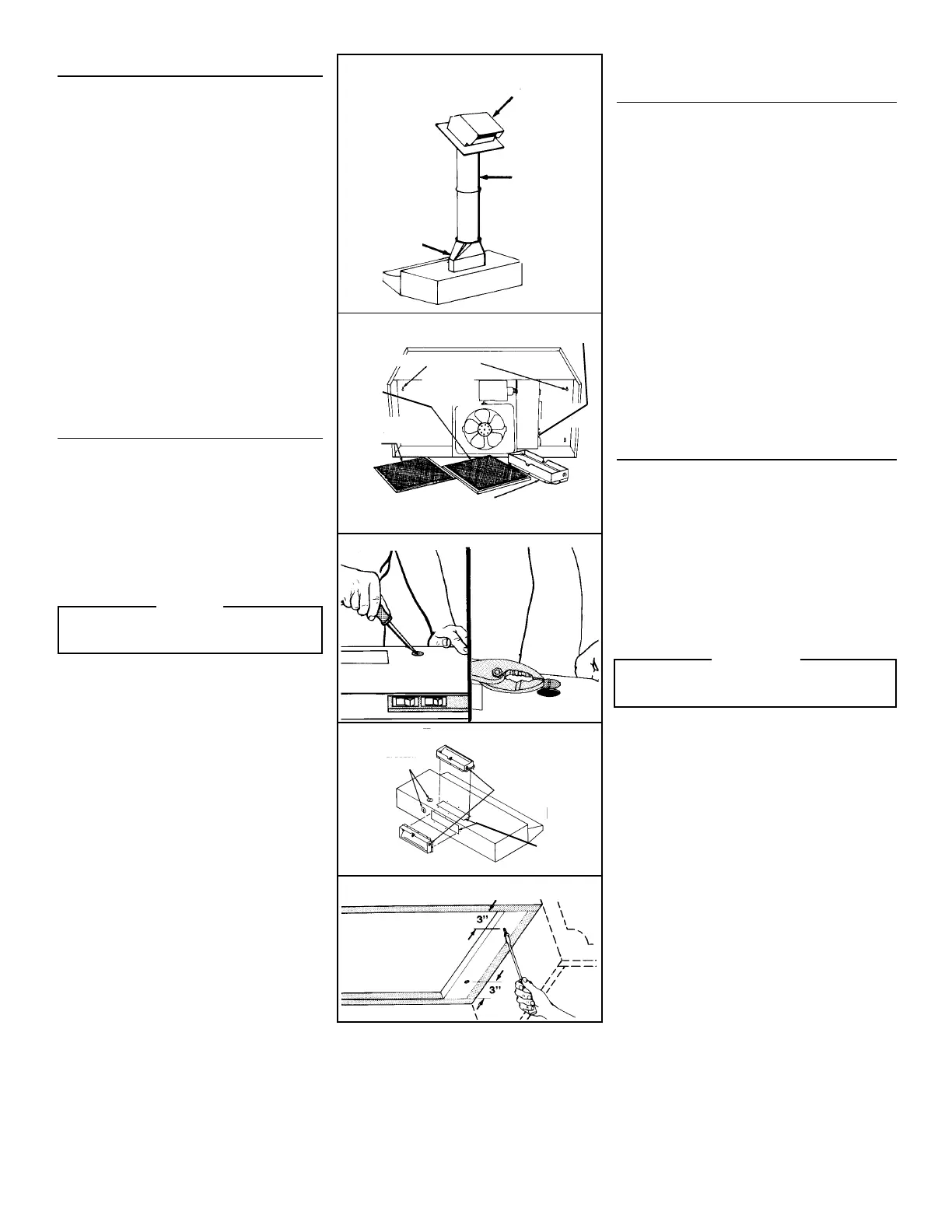 3"

3"