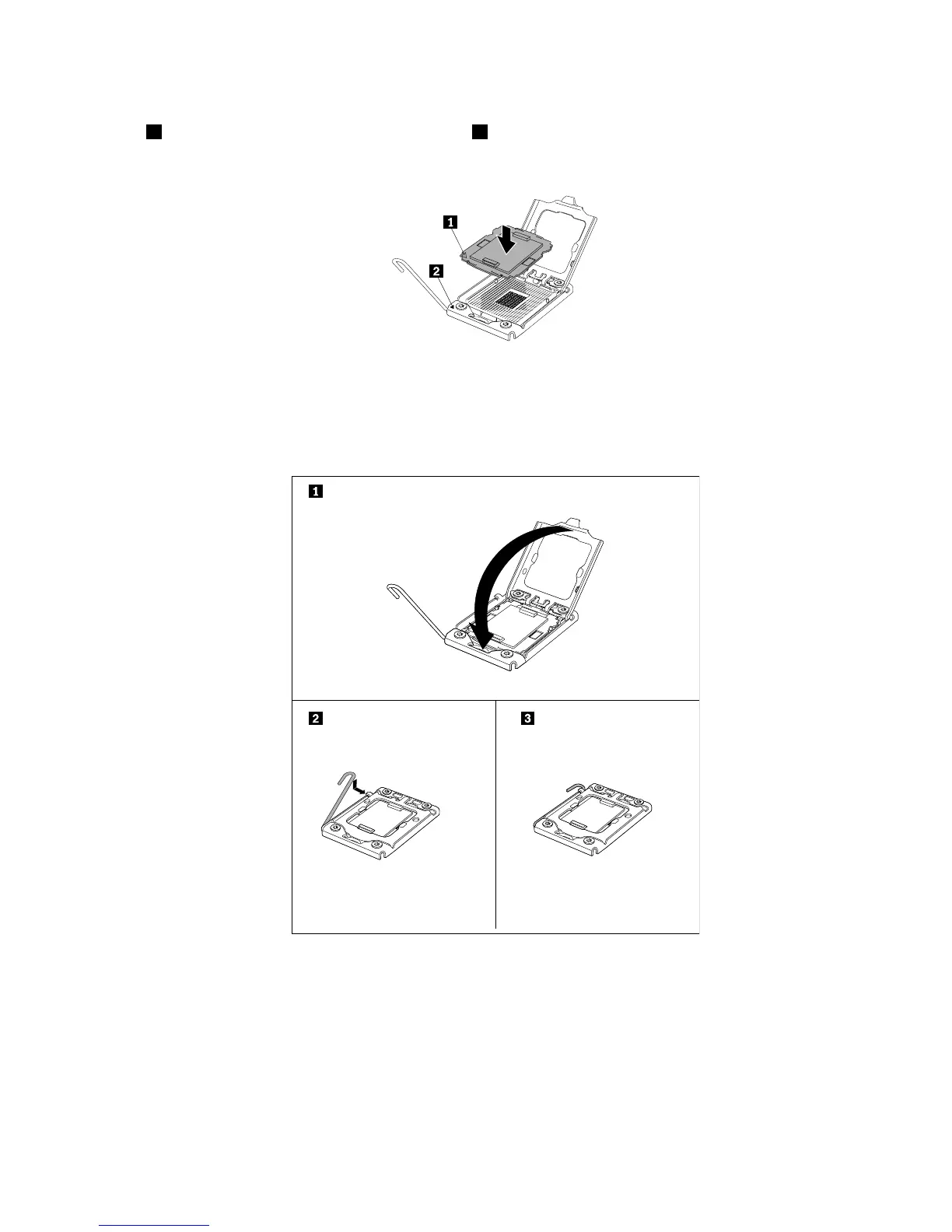 1

2

1

2

3