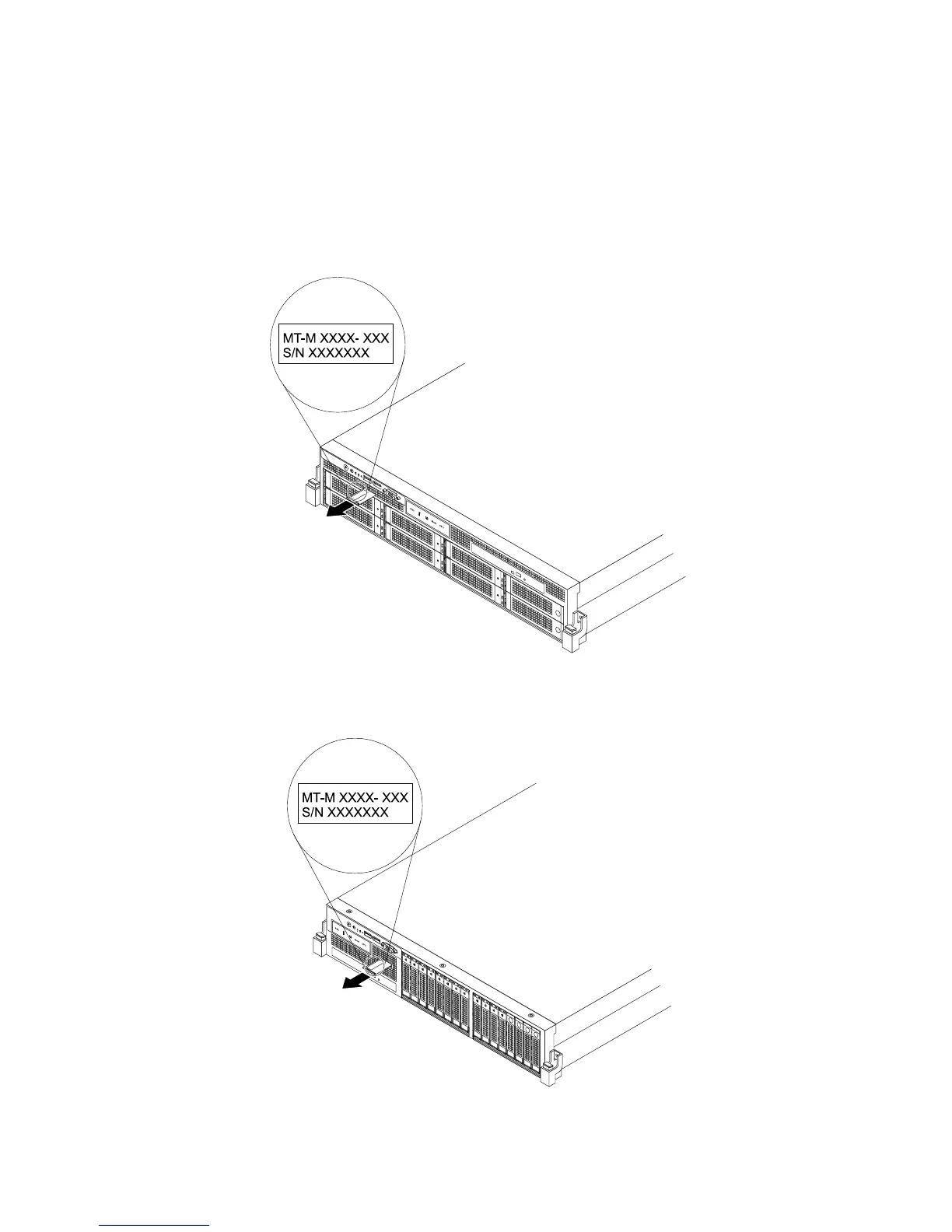 MT-M XXXX- XXX
S/N XXXXXXX

MT-M XXXX- XXX
S/N XXXXXXX