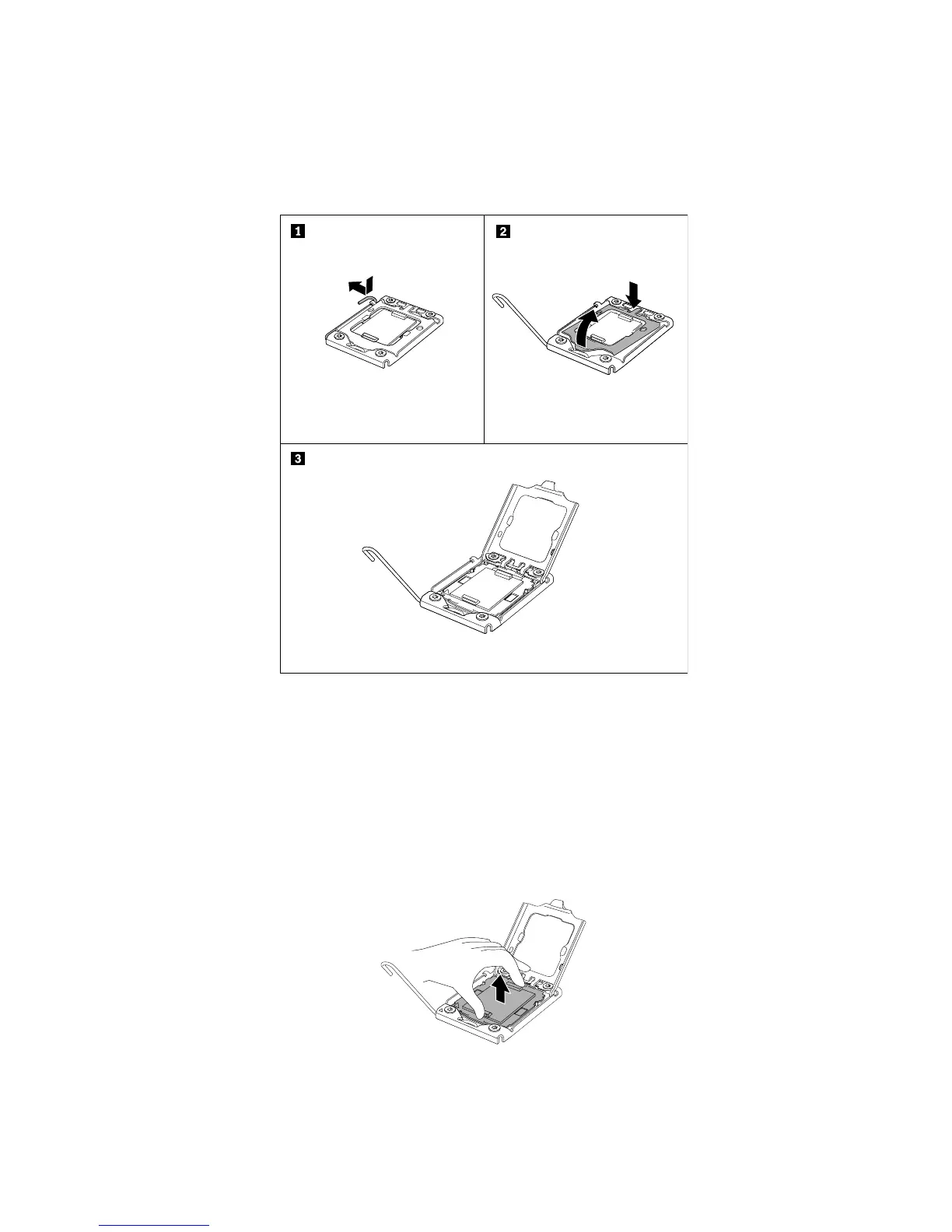 1

2

3