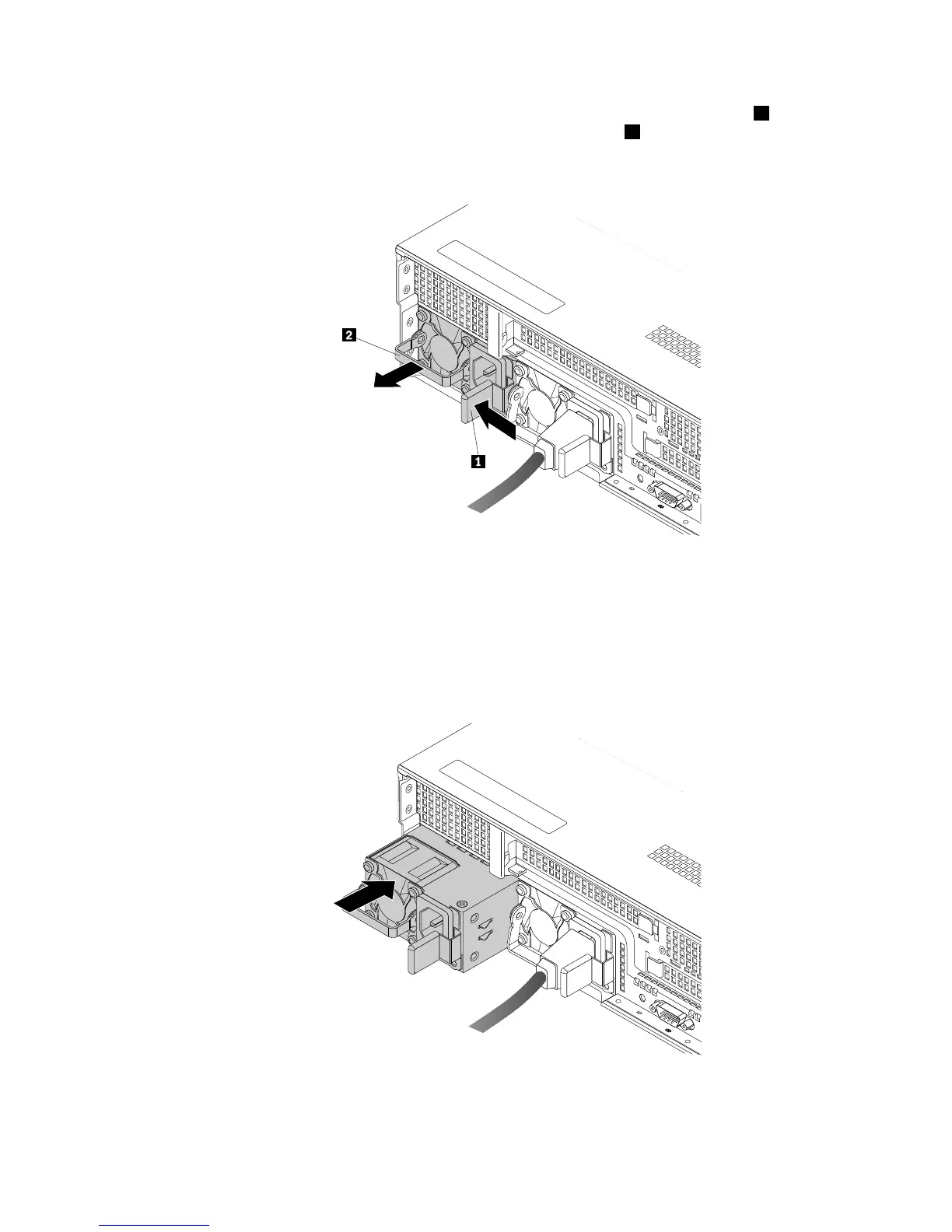 2

1