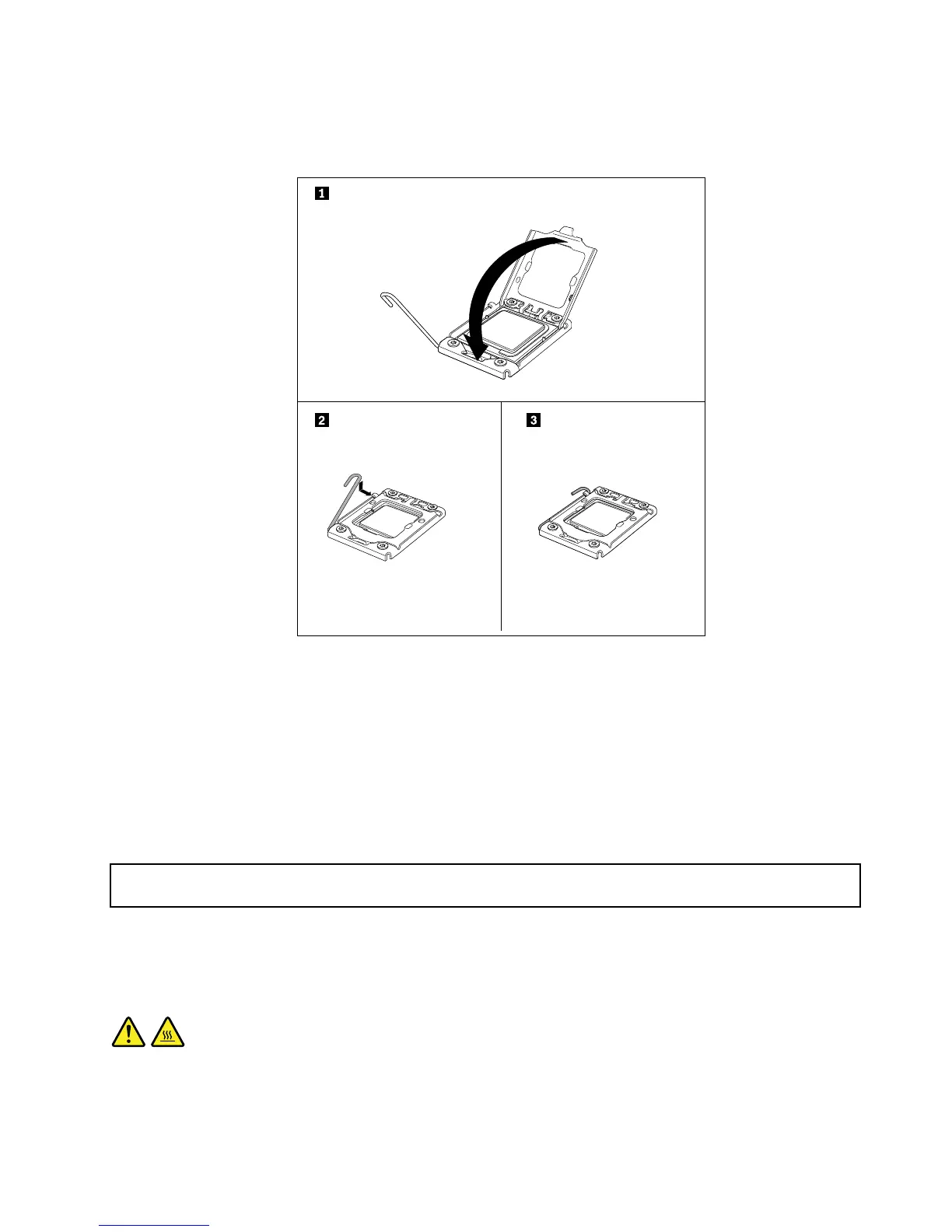 1

2

3