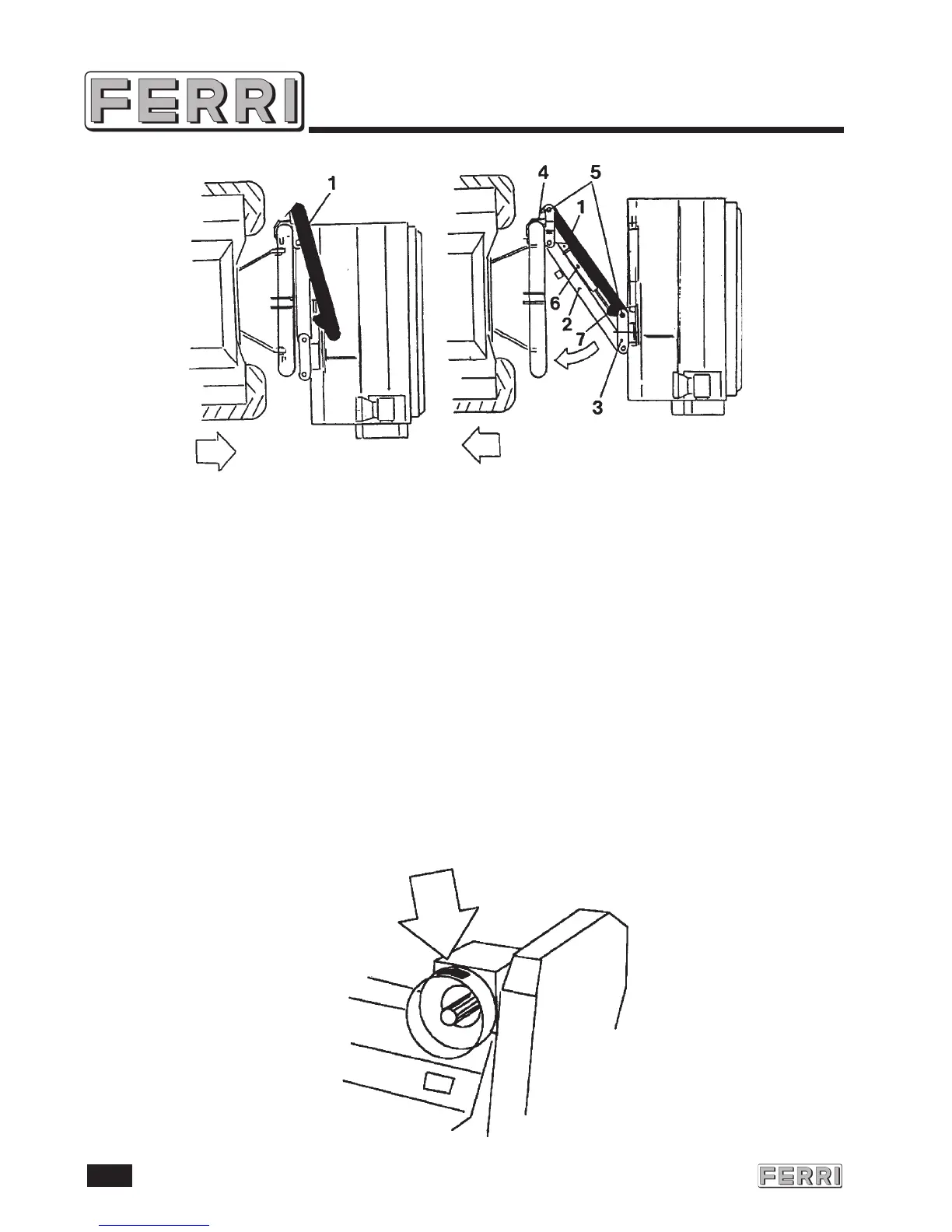 FERRI

1

4 5 1 6 2 7 3

FERRI