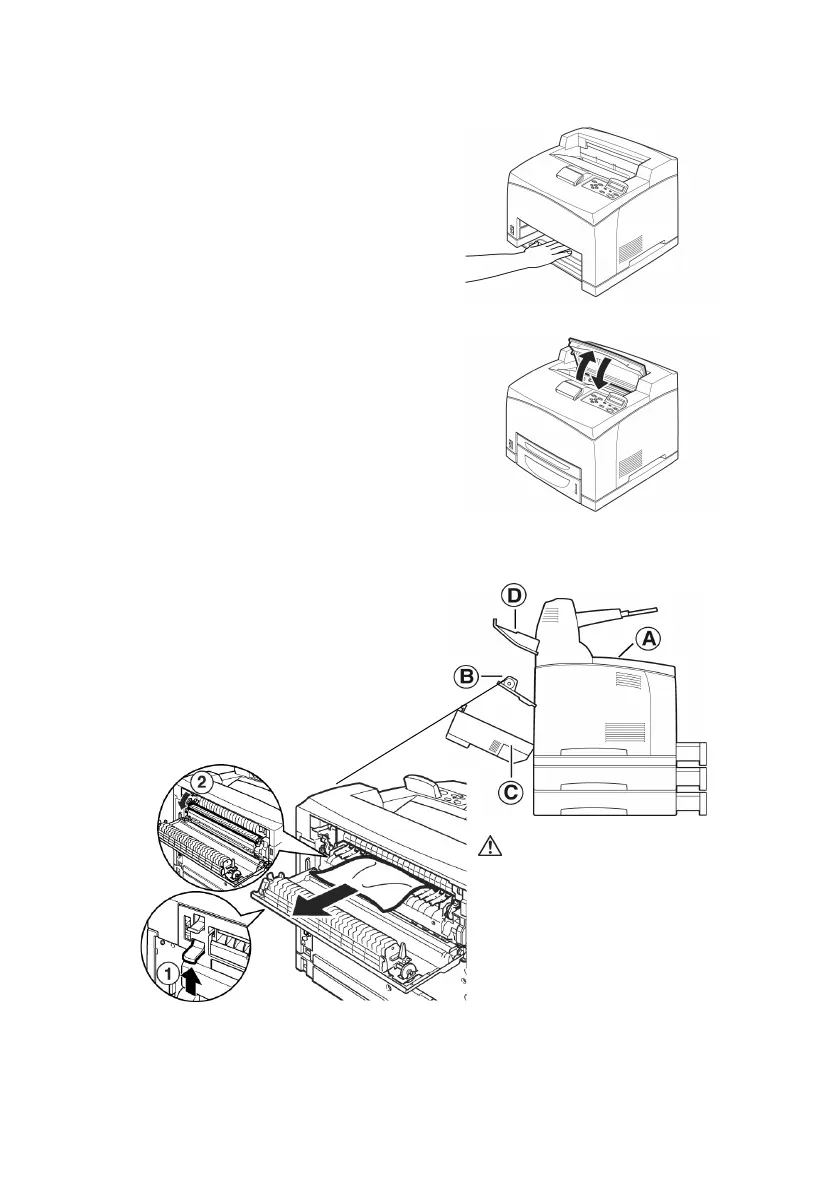 D
A
B
C
2
1