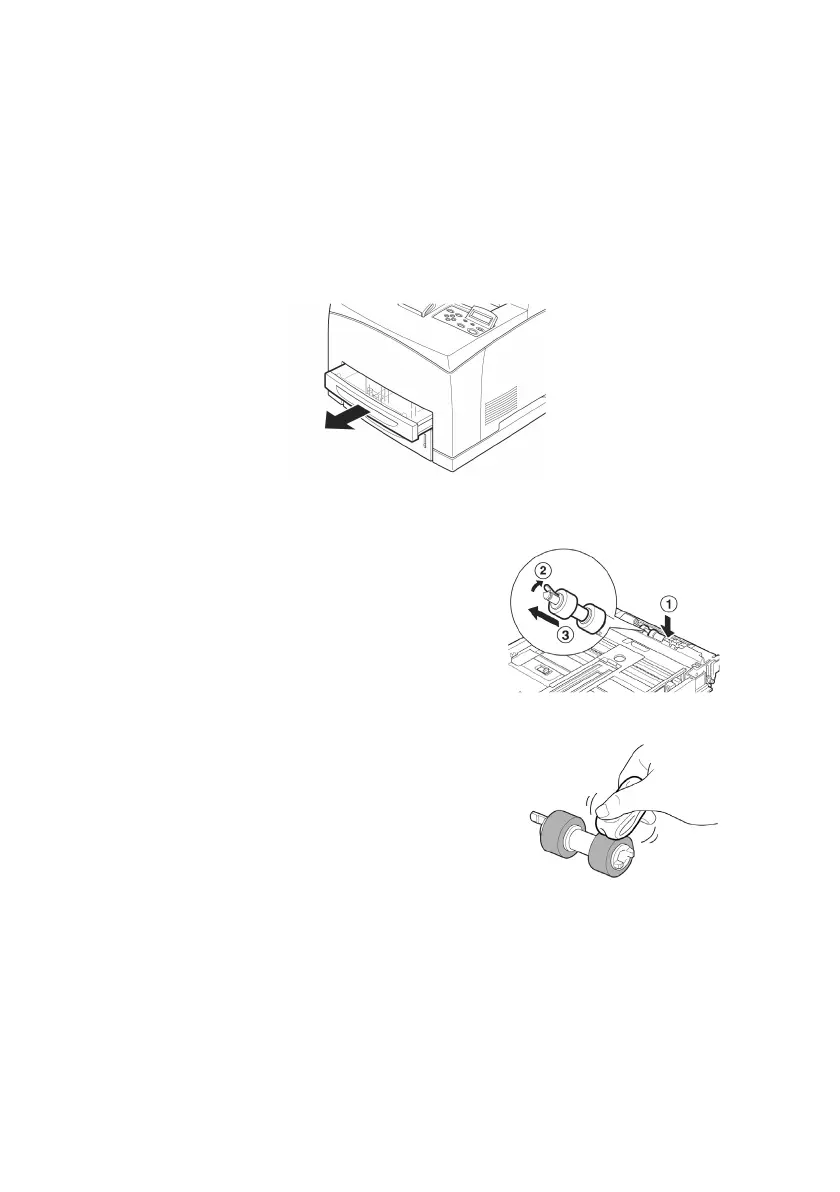 ②
③
①