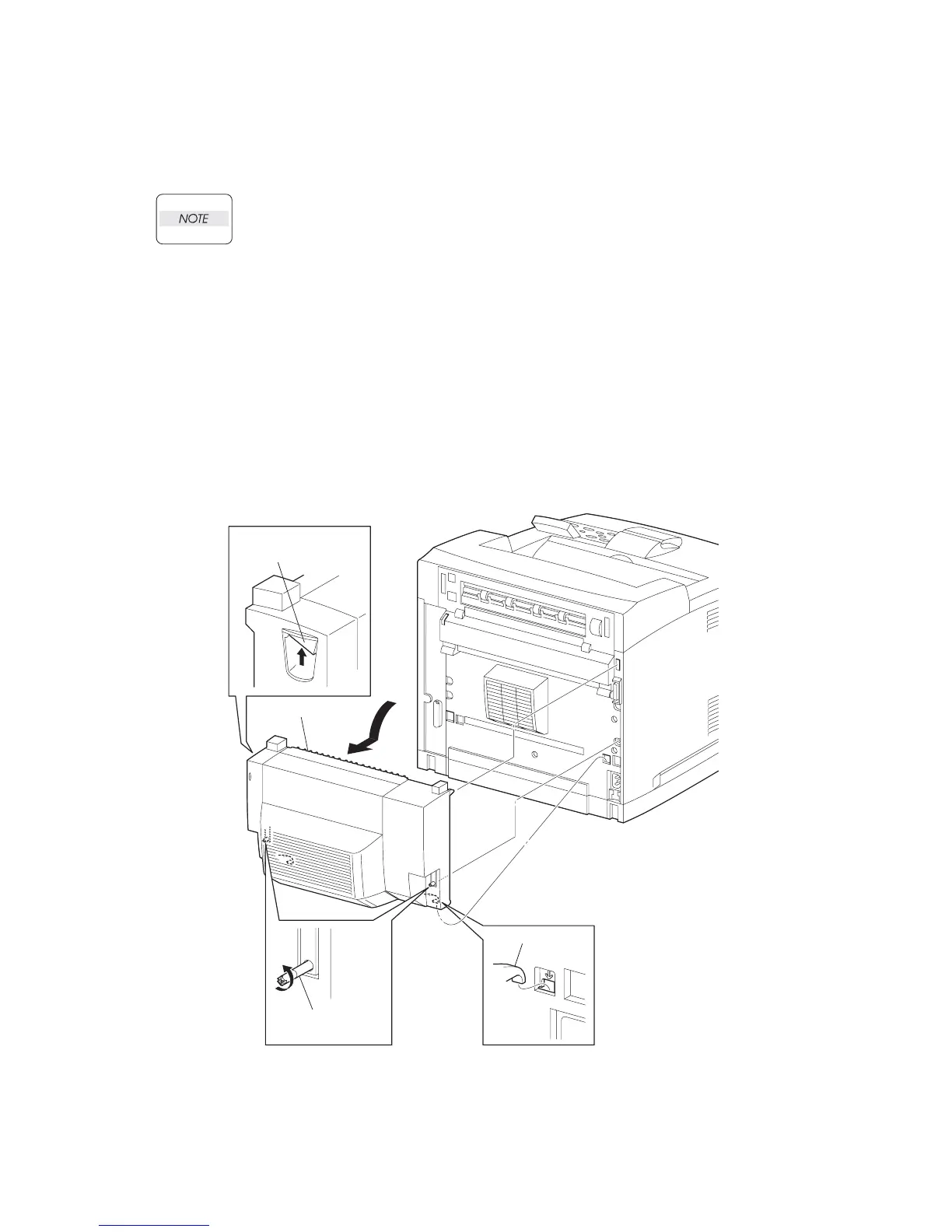 NOTE