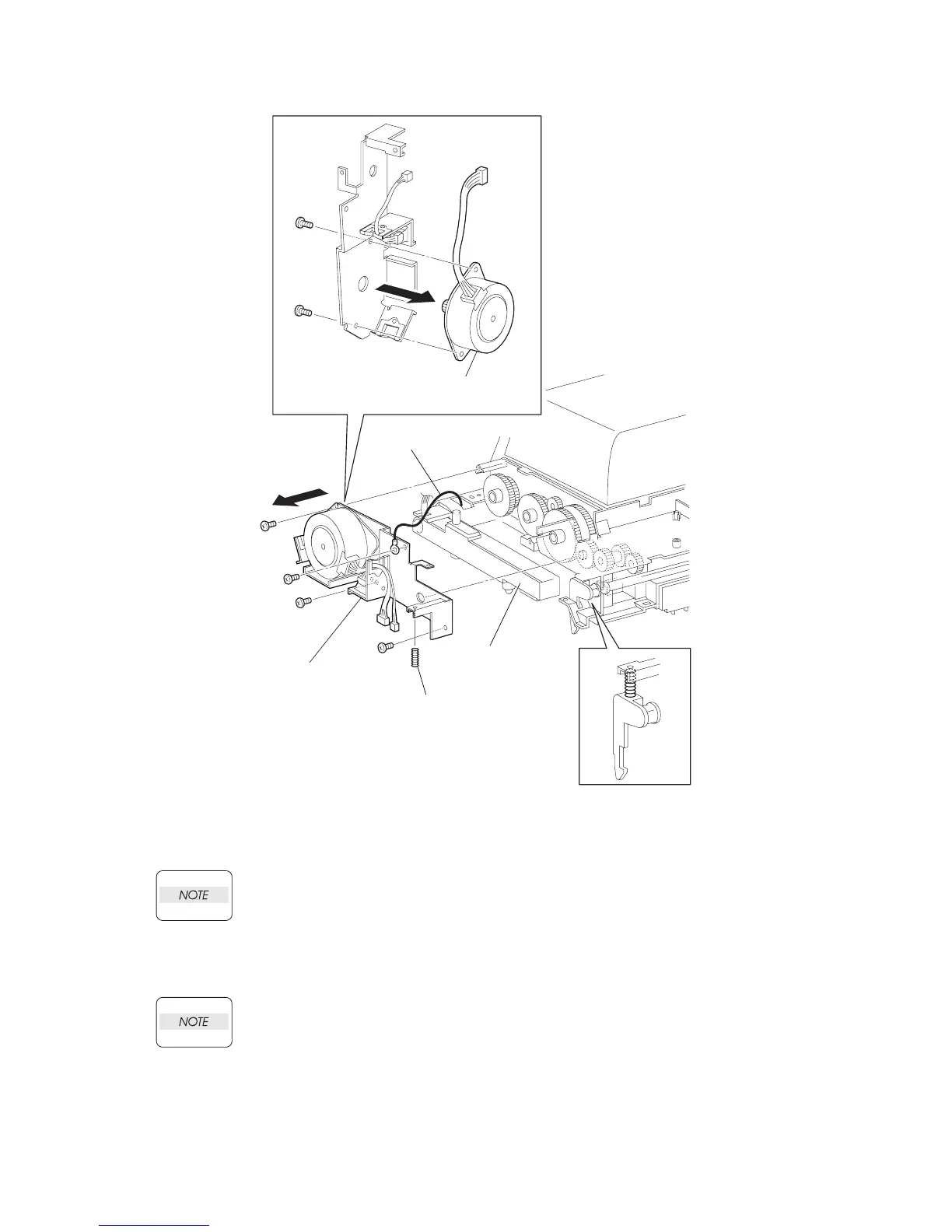 NOTE

NOTE