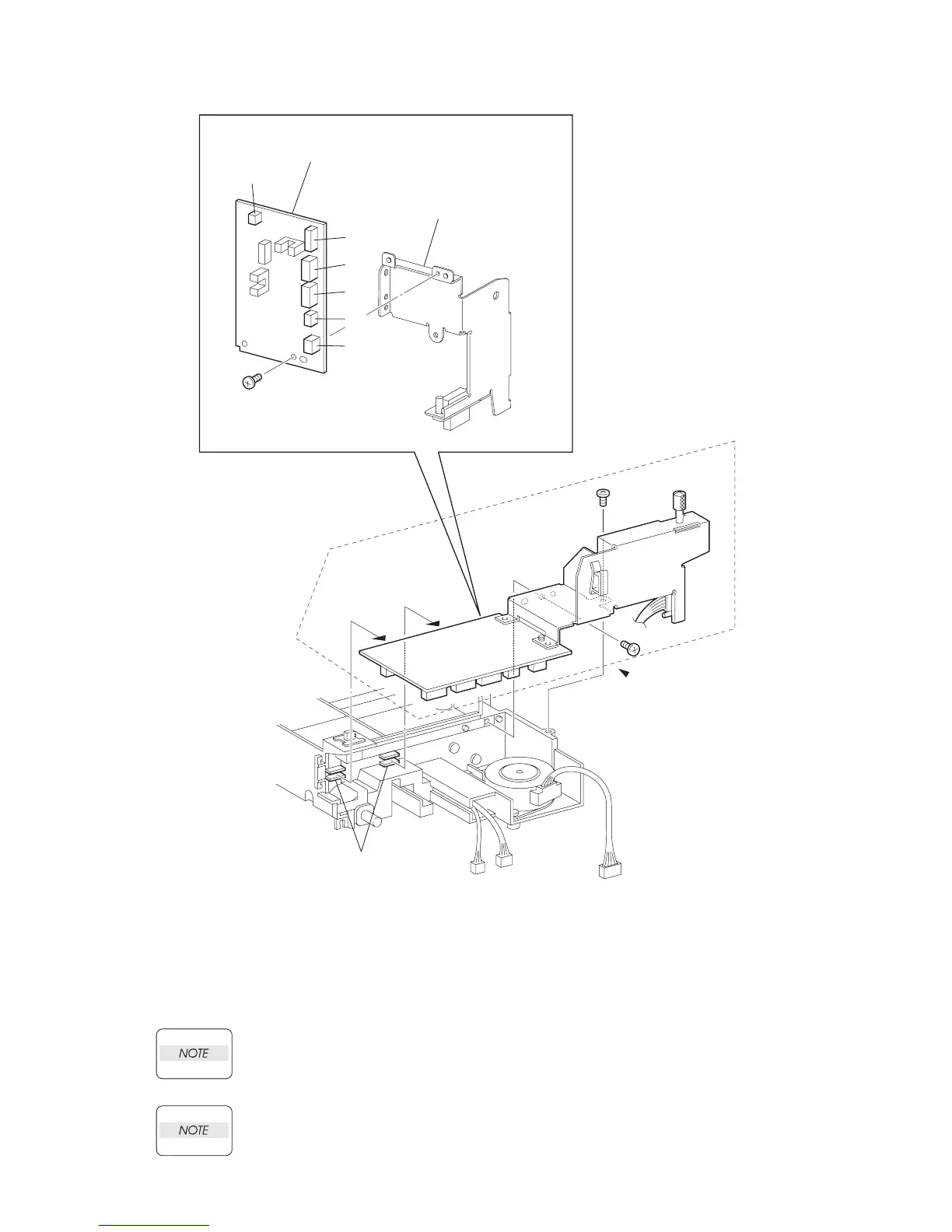 NOTE

NOTE