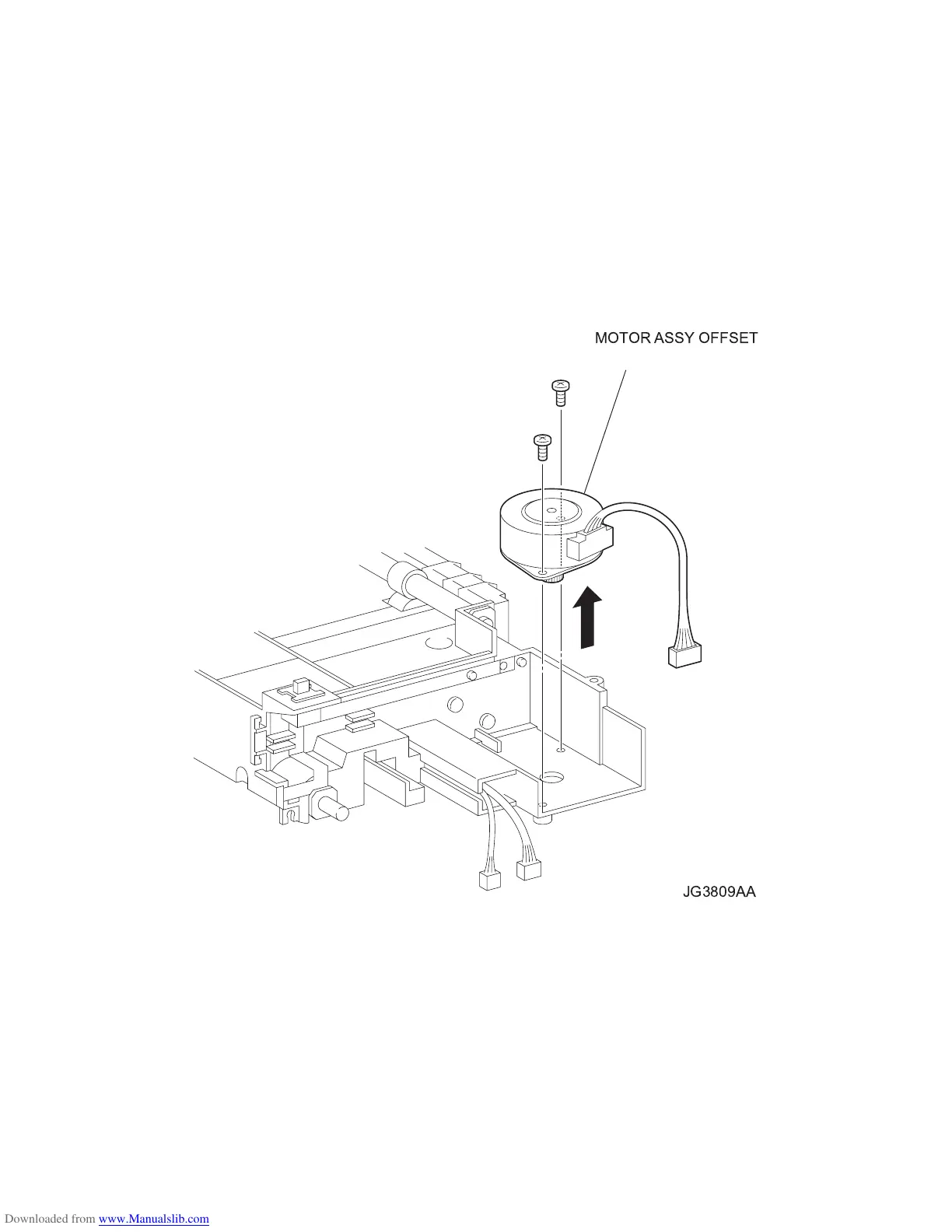 MOTOR ASSY OFFSET

JG3809AA

Downloaded from www.Manualslib.com