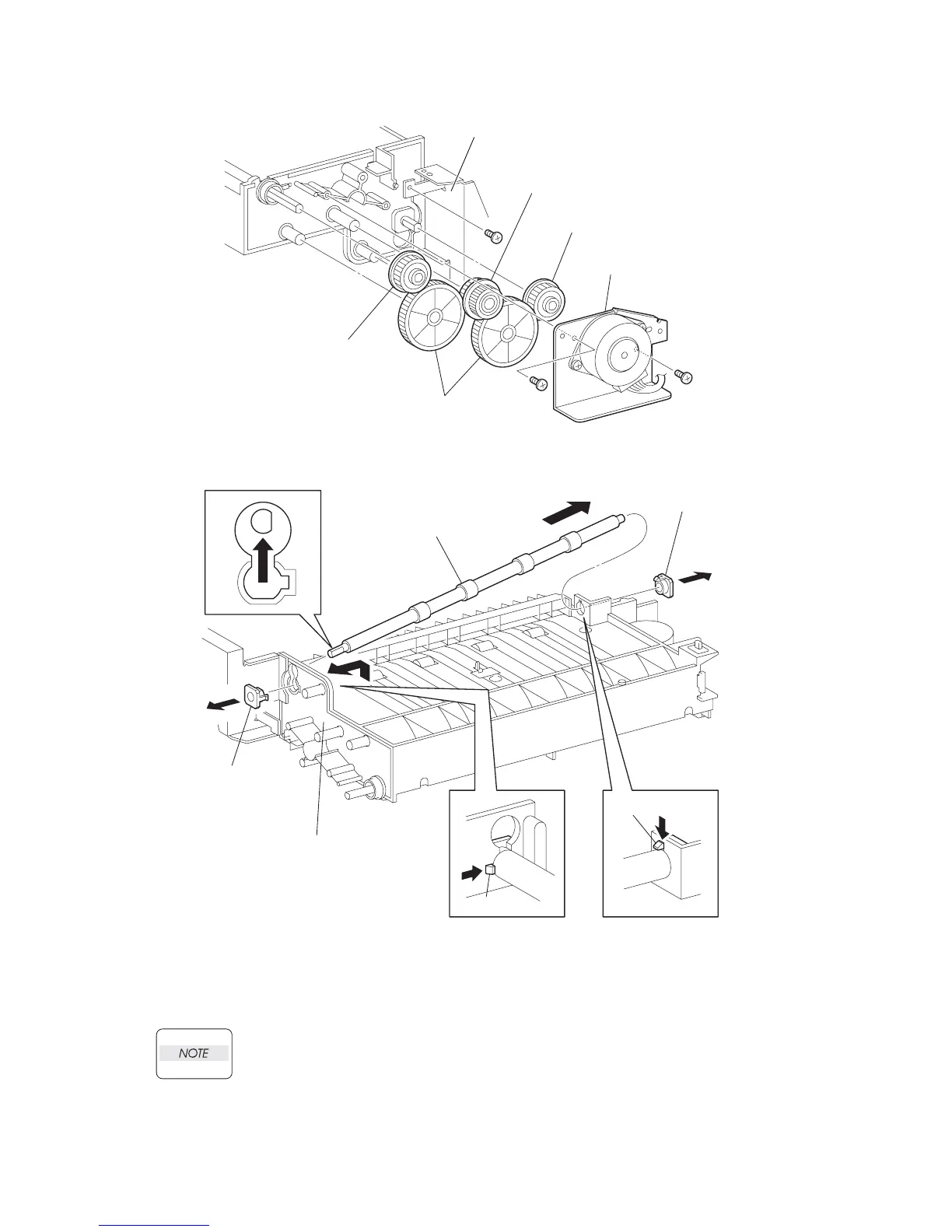 NOTE