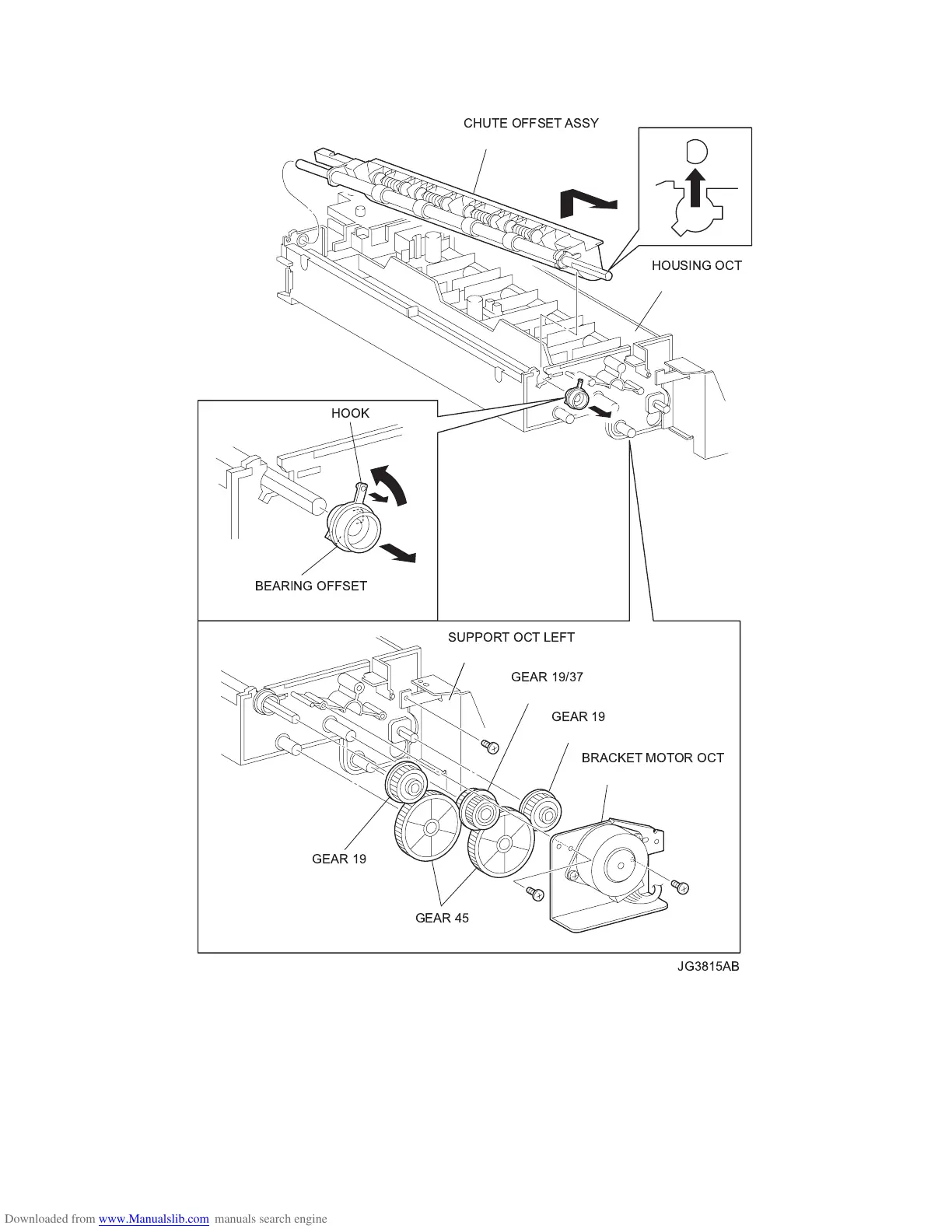 CHUTE OFFSET ASSY

HOUSING OCT

HOOK

BEARING OFFSET

SUPPORT OCT LEFT

GEAR 19/37

GEAR 19

BRACKET MOTOR OCT

GEAR 19

GEAR 45

JG3815AB

Downloaded from www.Manualslib.com manuals search engine