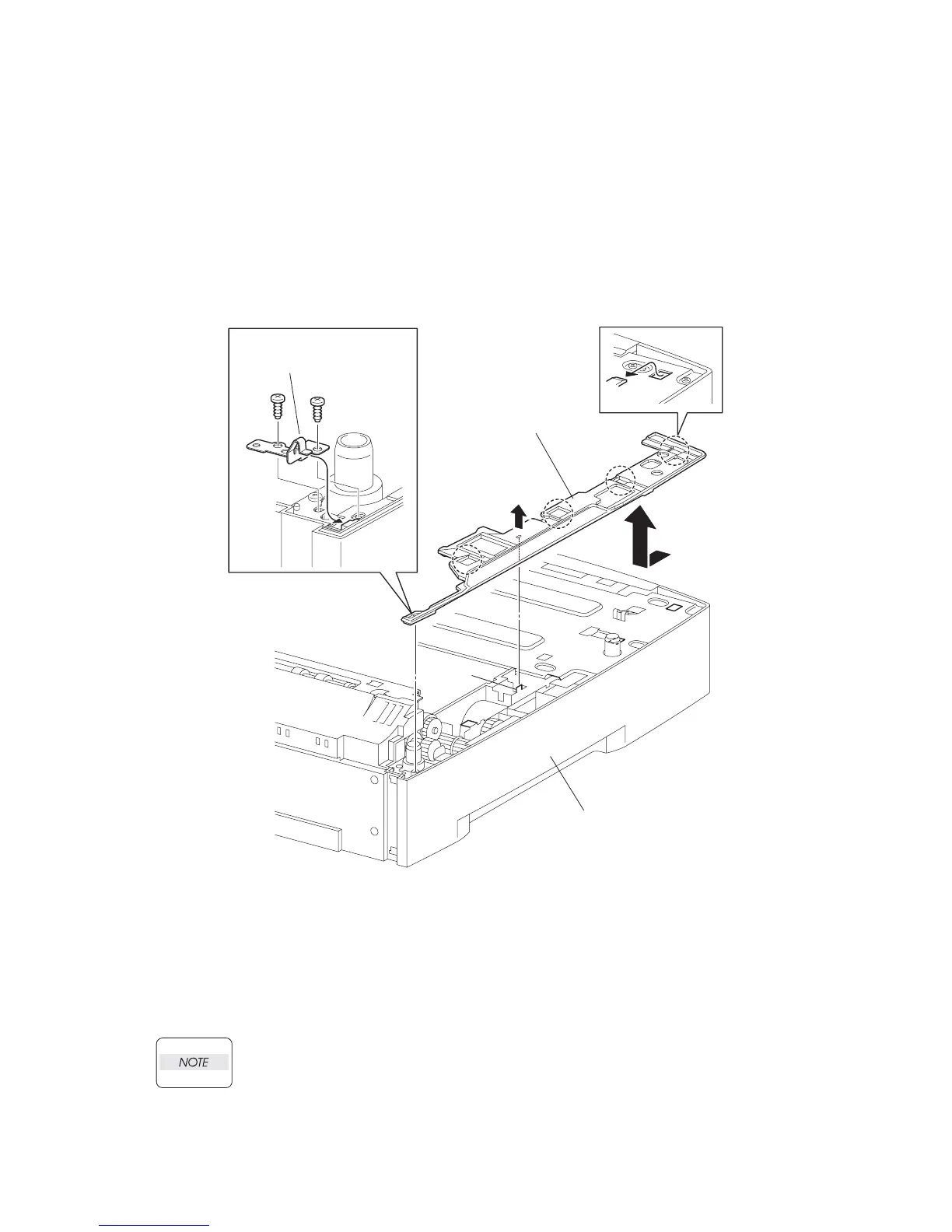 NOTE