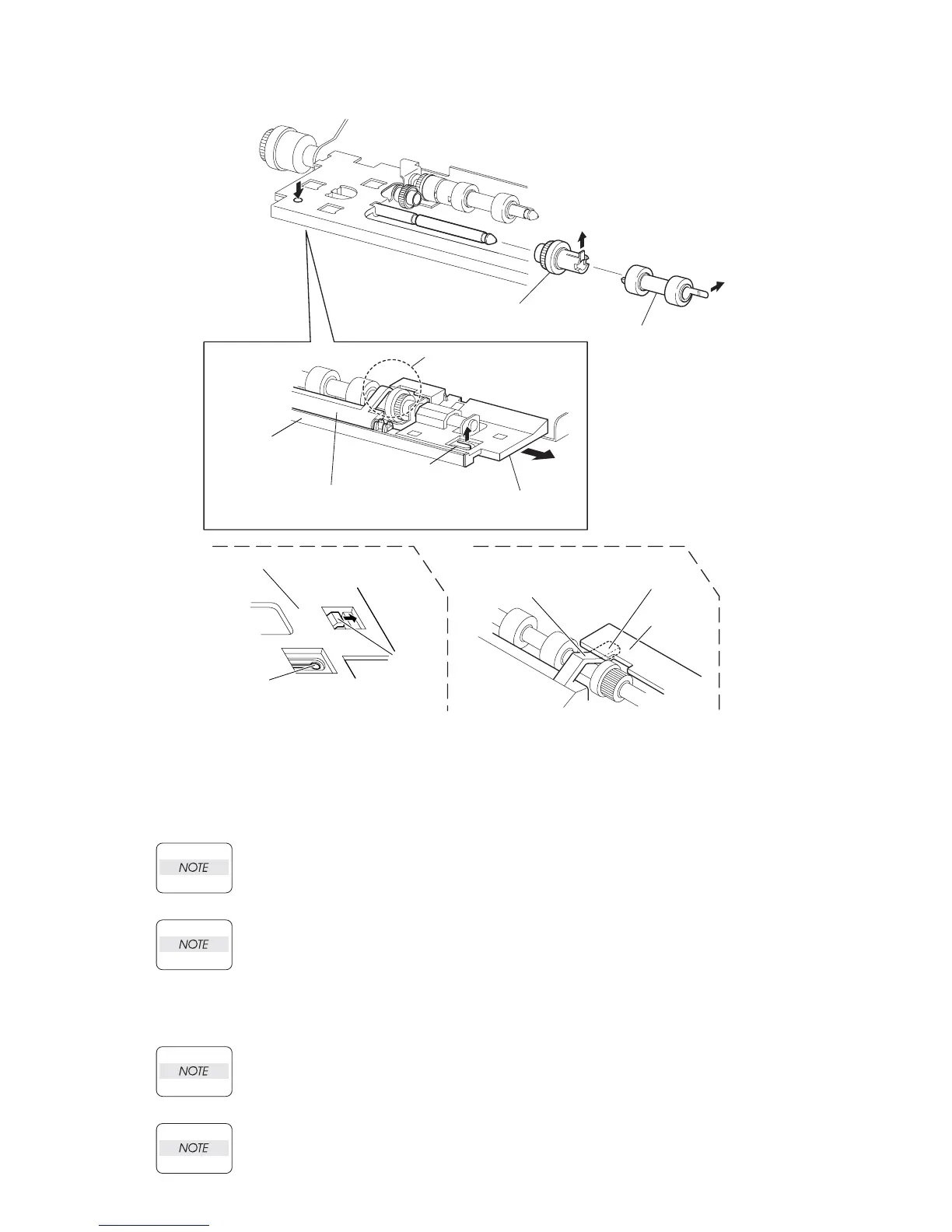 NOTE

NOTE

NOTE

NOTE