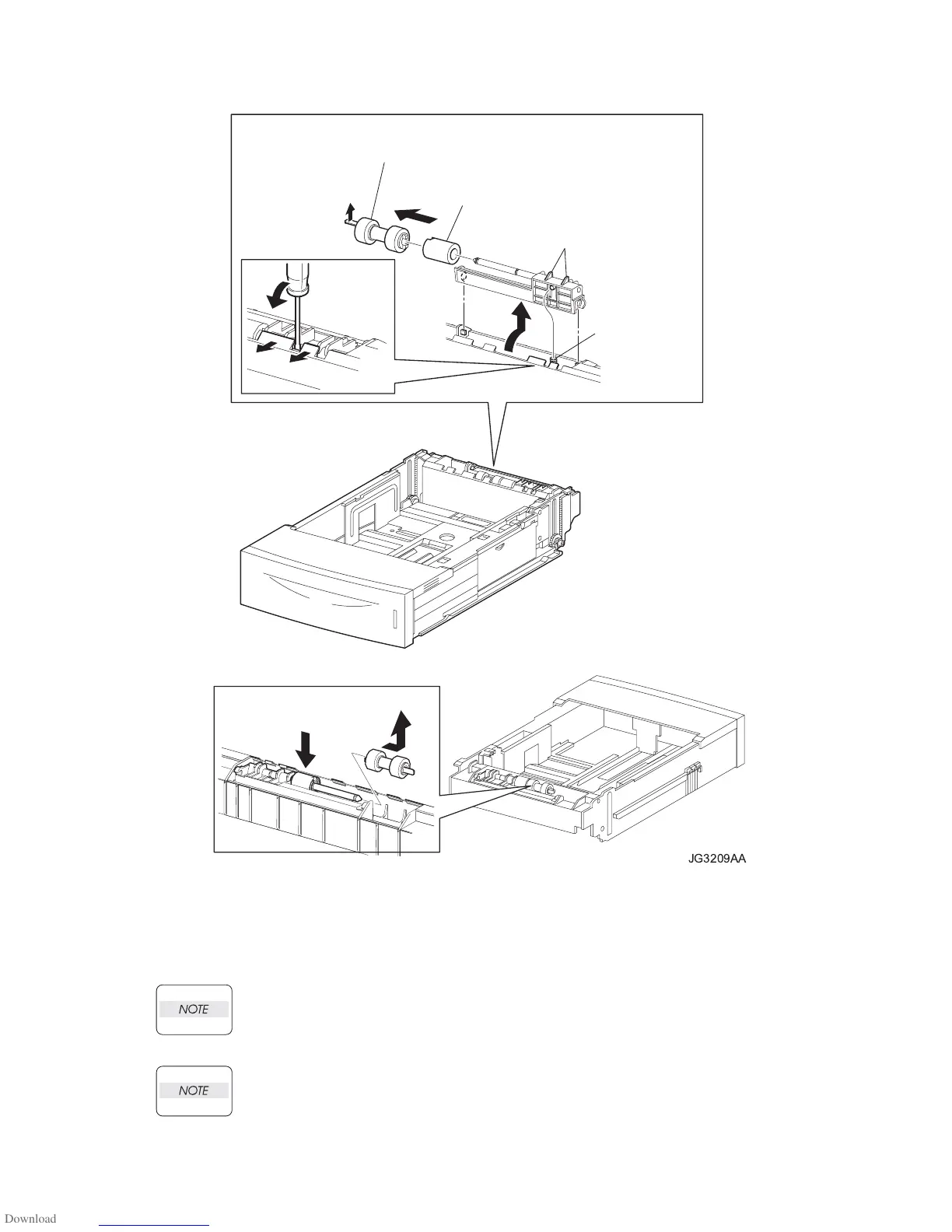 JG3209AA

NOTE

NOTE

Download