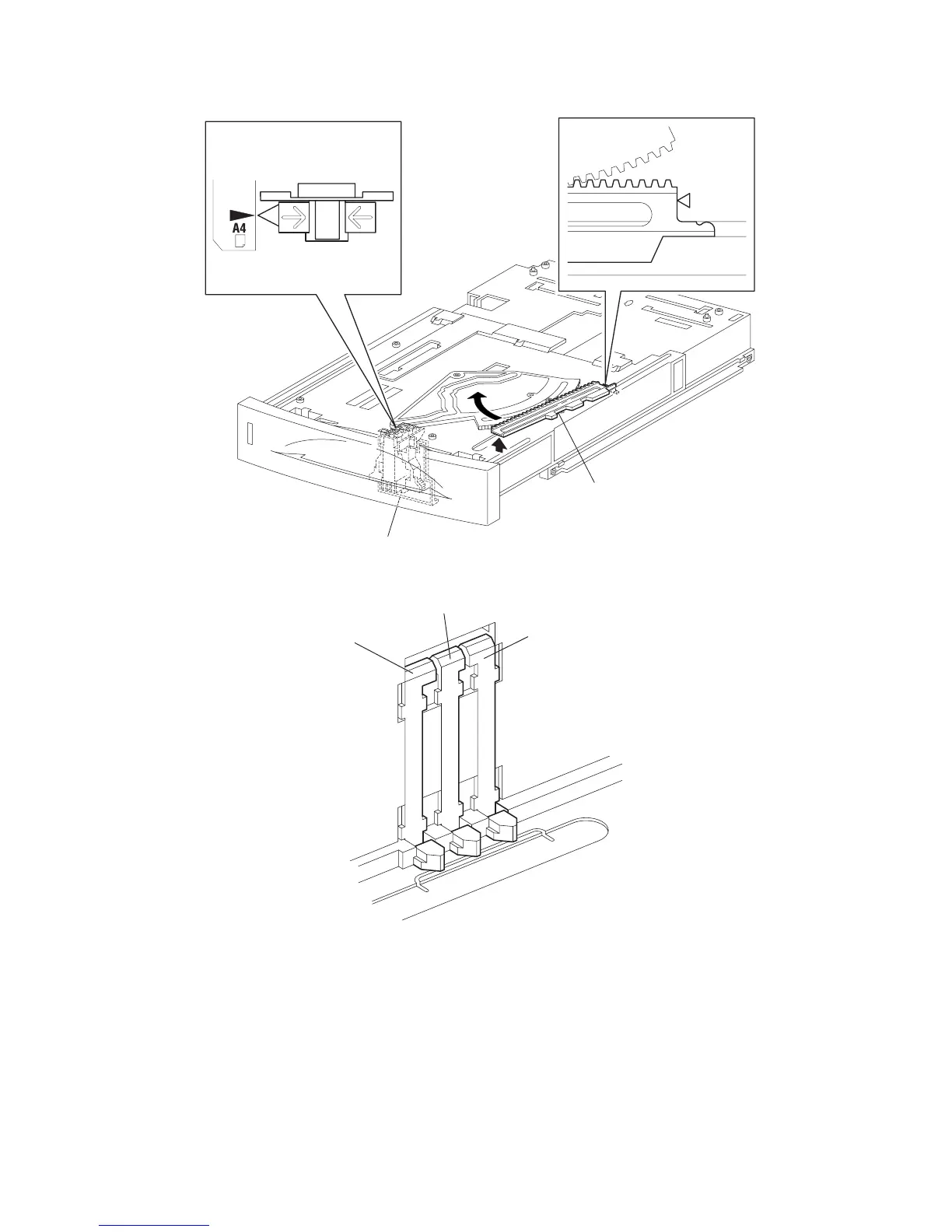 A4