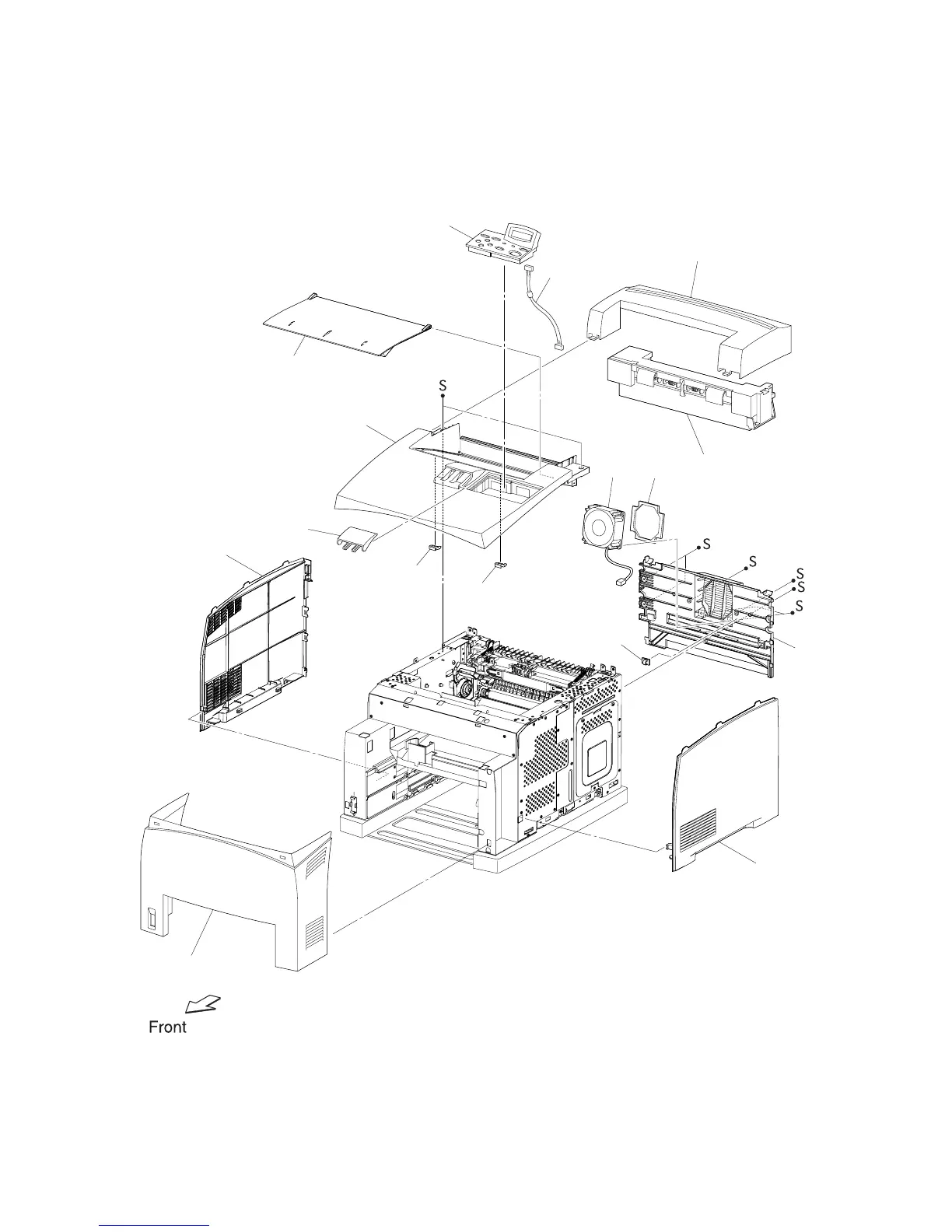 S

S

S

S
S

S

Front