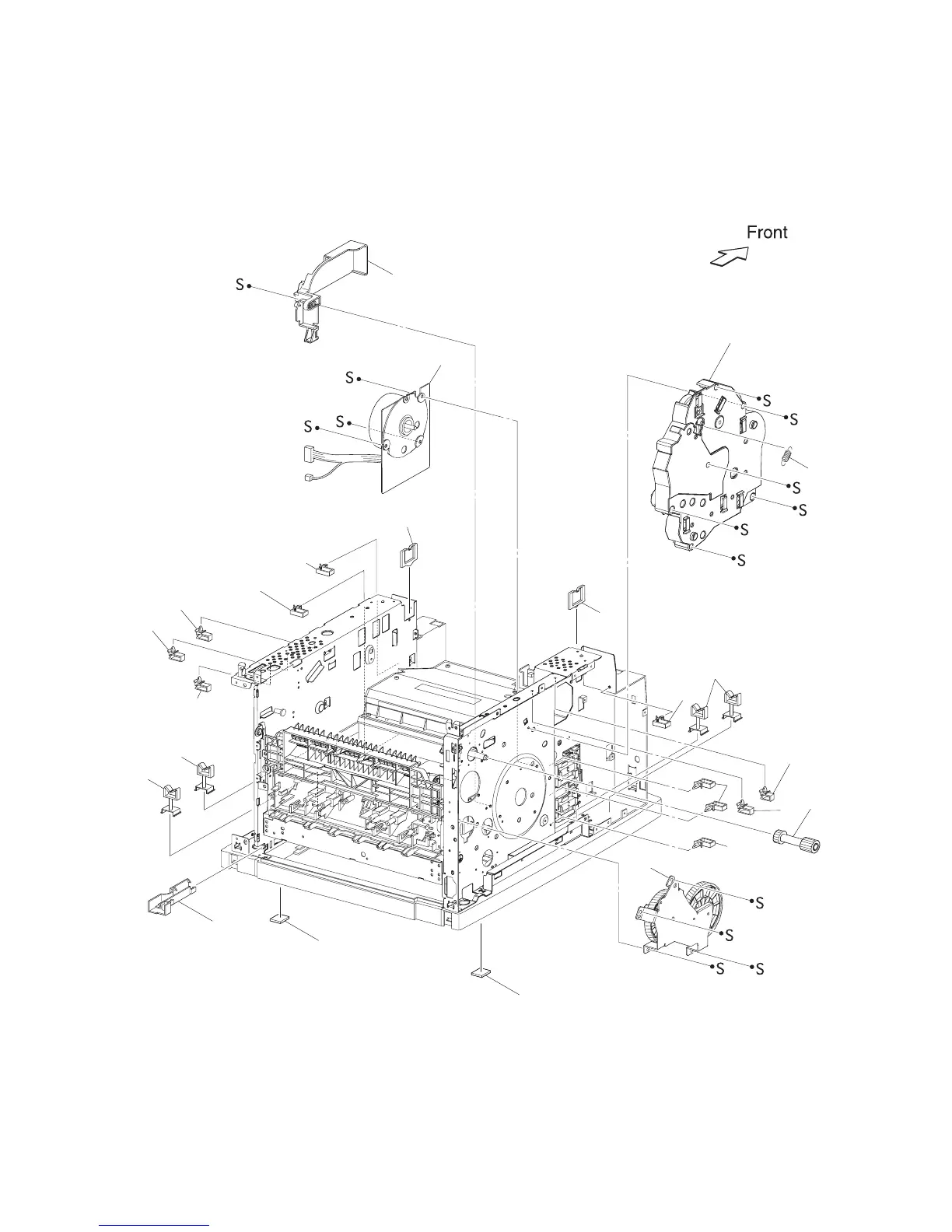 Front

S

S
S
S

S
S
S
S
S
S

S
S
S
S