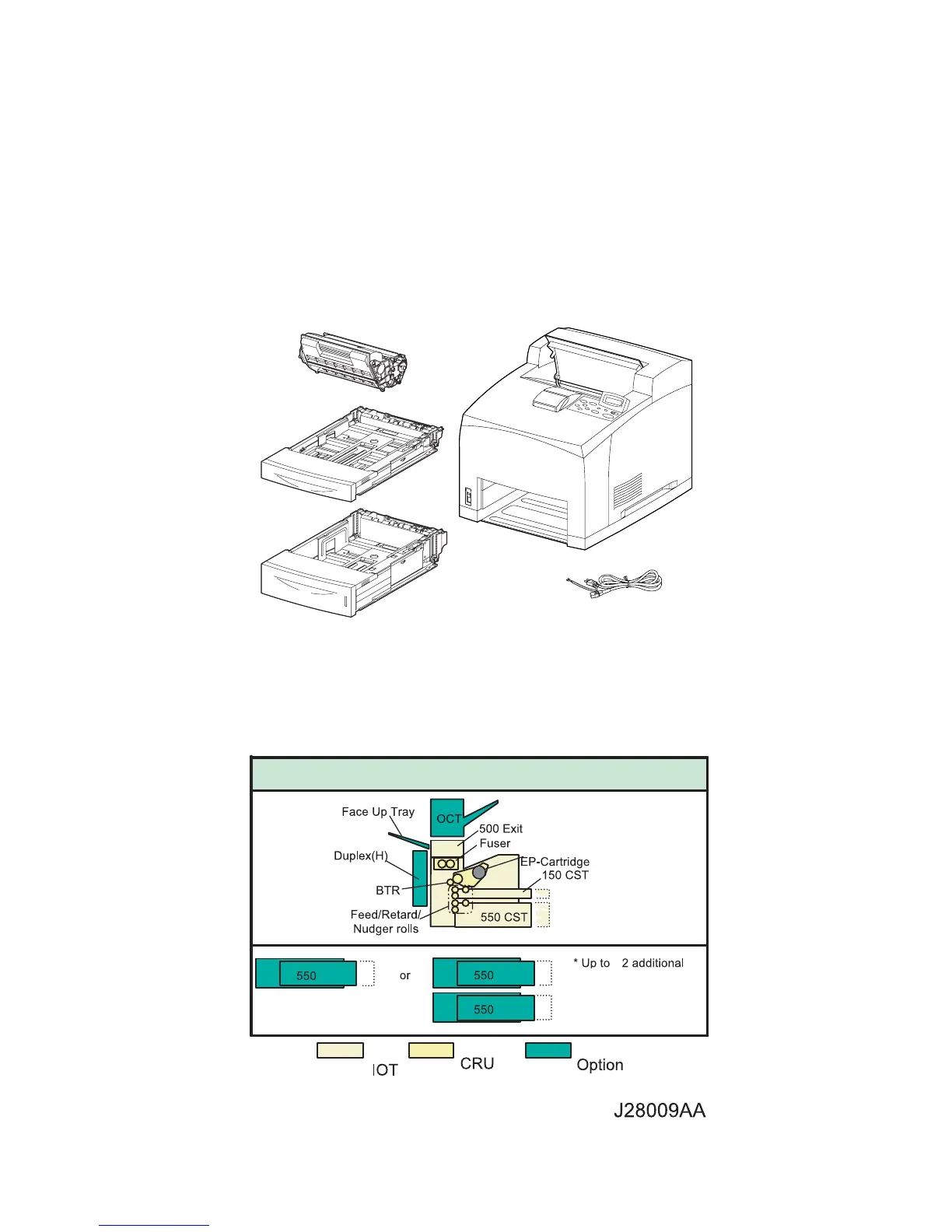 Face Up Tray
OCT
500 Exit
Fuser
Duplex(H)
EP-Cartridge
150 CST
BTR
Feed/Retard/
Nudger rolls
550 CST

550
or
550
550
* Up to 2 additional

IOT
CRU
Option

J28009AA