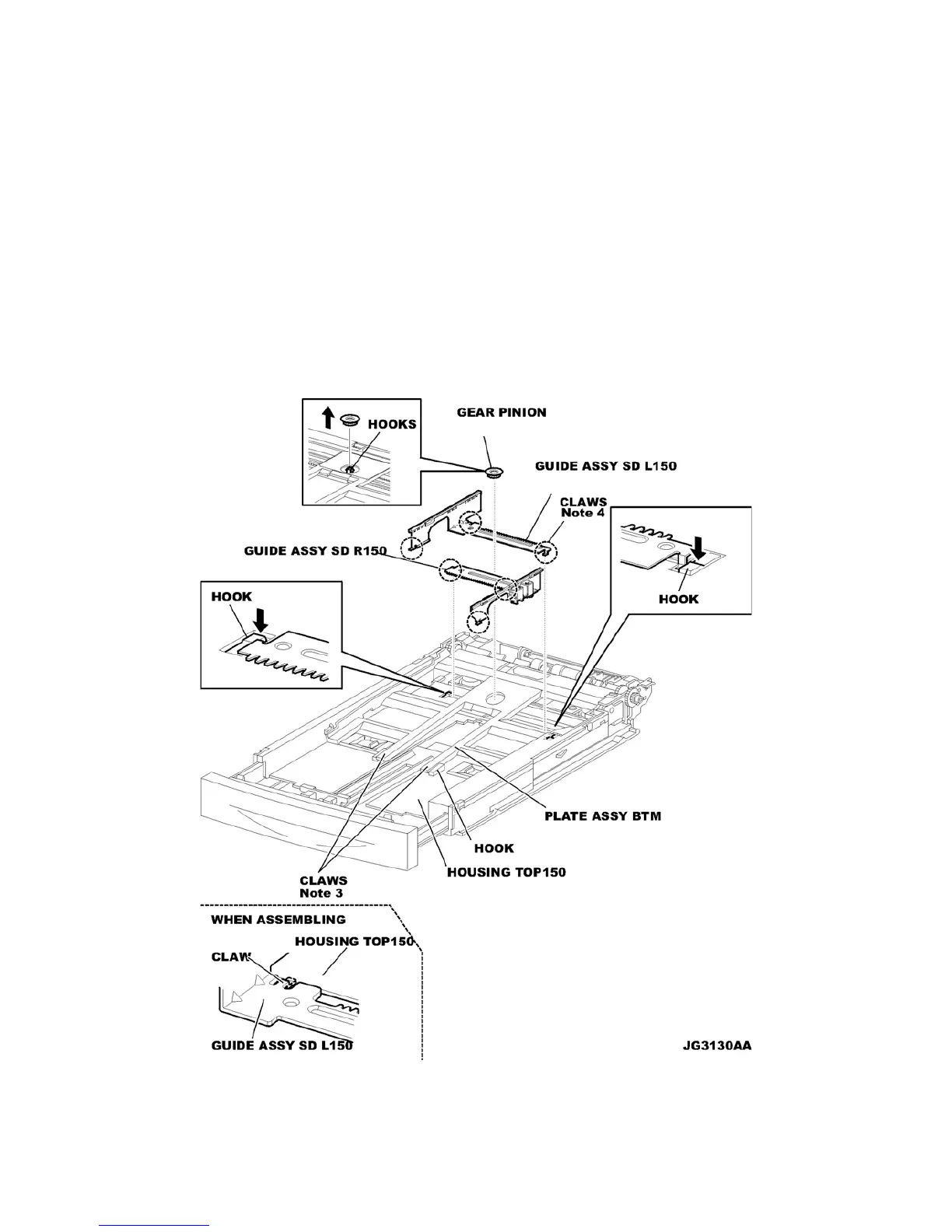 HOOKS

GEAR PINION

GUIDE ASSY SD L150

CLAWS
Note 4

GUIDE ASSY SD R150

HOOK

HOOK

PLATE ASSY BTM

HOOK

HOUSING TOP150

CLAWS
Note 3

WHEN ASSEMBLING

HOUSING TOP150

CLAW

GUIDE ASSY SD L150

JG3130AA