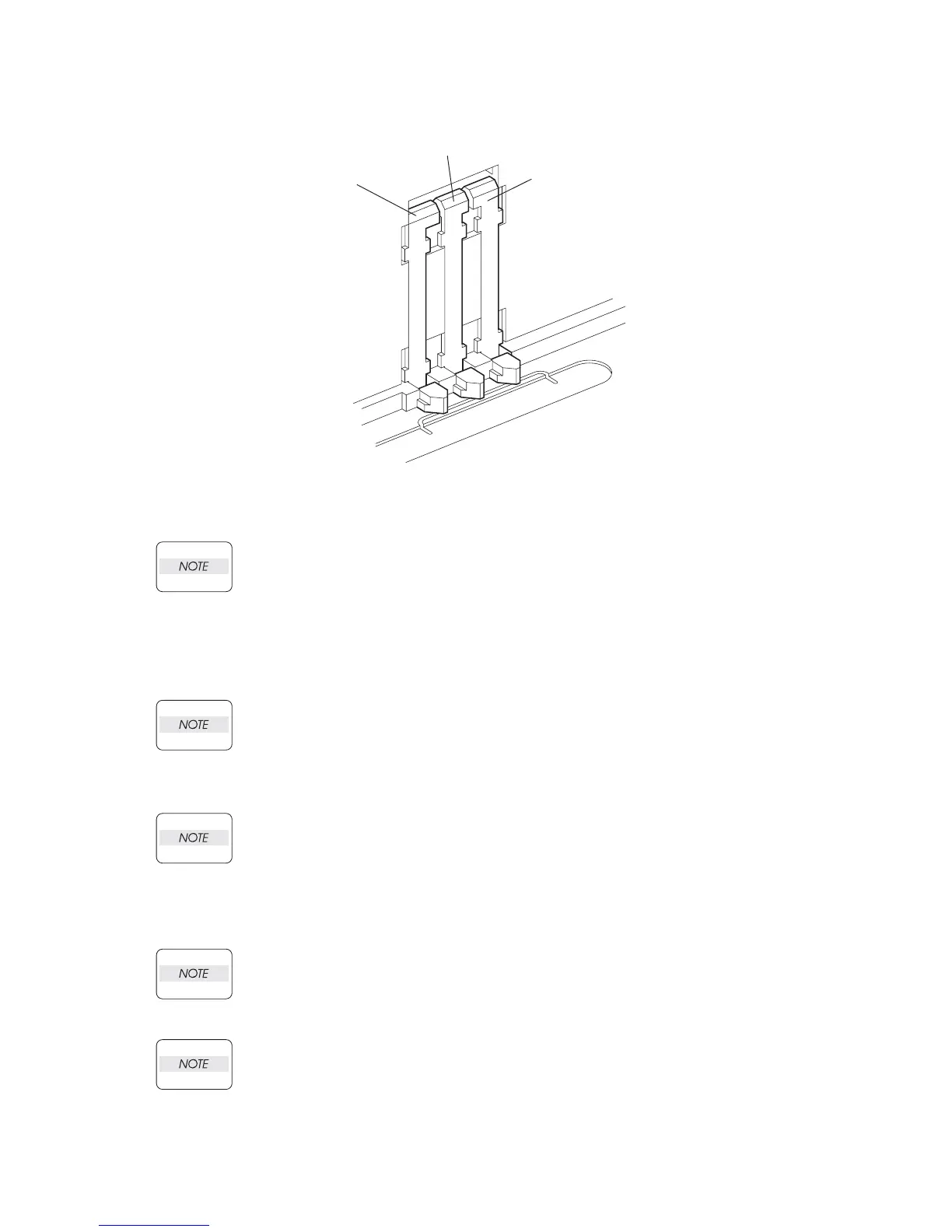 NOTE

NOTE

NOTE

NOTE

NOTE