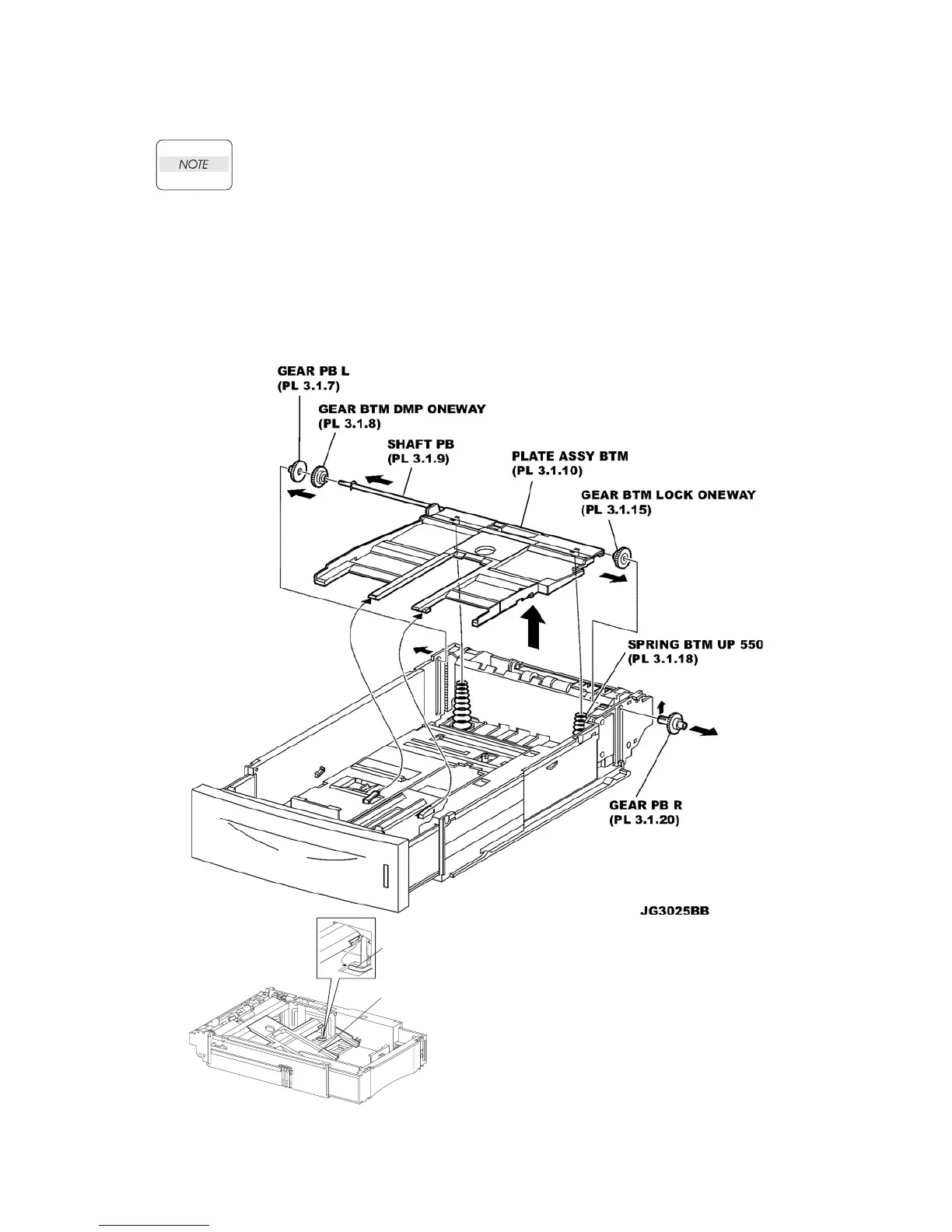 NOTE

GEAR PB L
(PL 3.1.7)

GEAR BTM DMP ONEWAY
(PL 3.1.8)

SHAFT PB
(PL 3.1.9)

PLATE ASSY BTM
(PL 3.1.10)

GEAR BTM LOCK ONEWAY
(PL 3.1.15)

SPRING BTM UP 550
(PL 3.1.18)

GEAR PB R
(PL 3.1.20)

JG3025BB