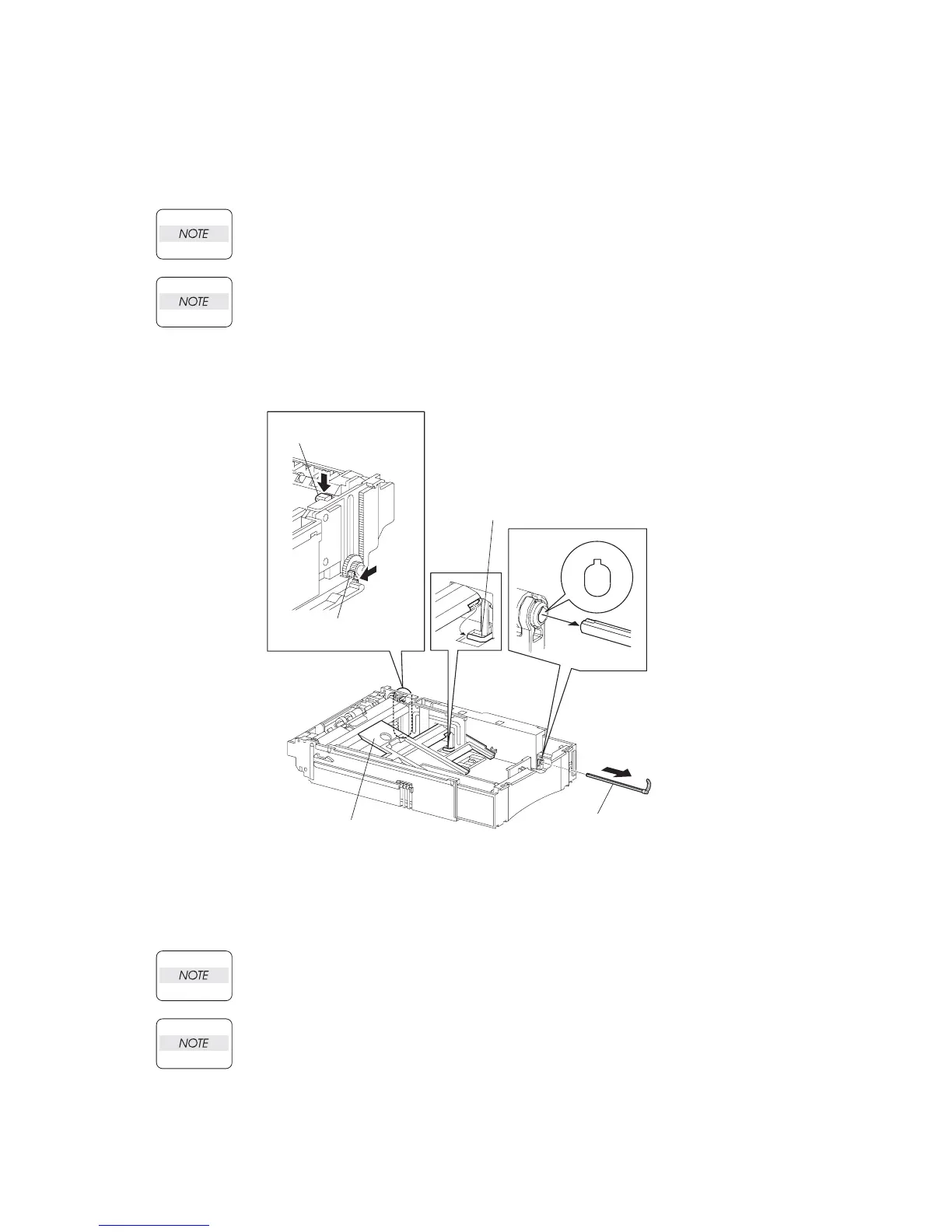 NOTE

NOTE

NOTE

NOTE