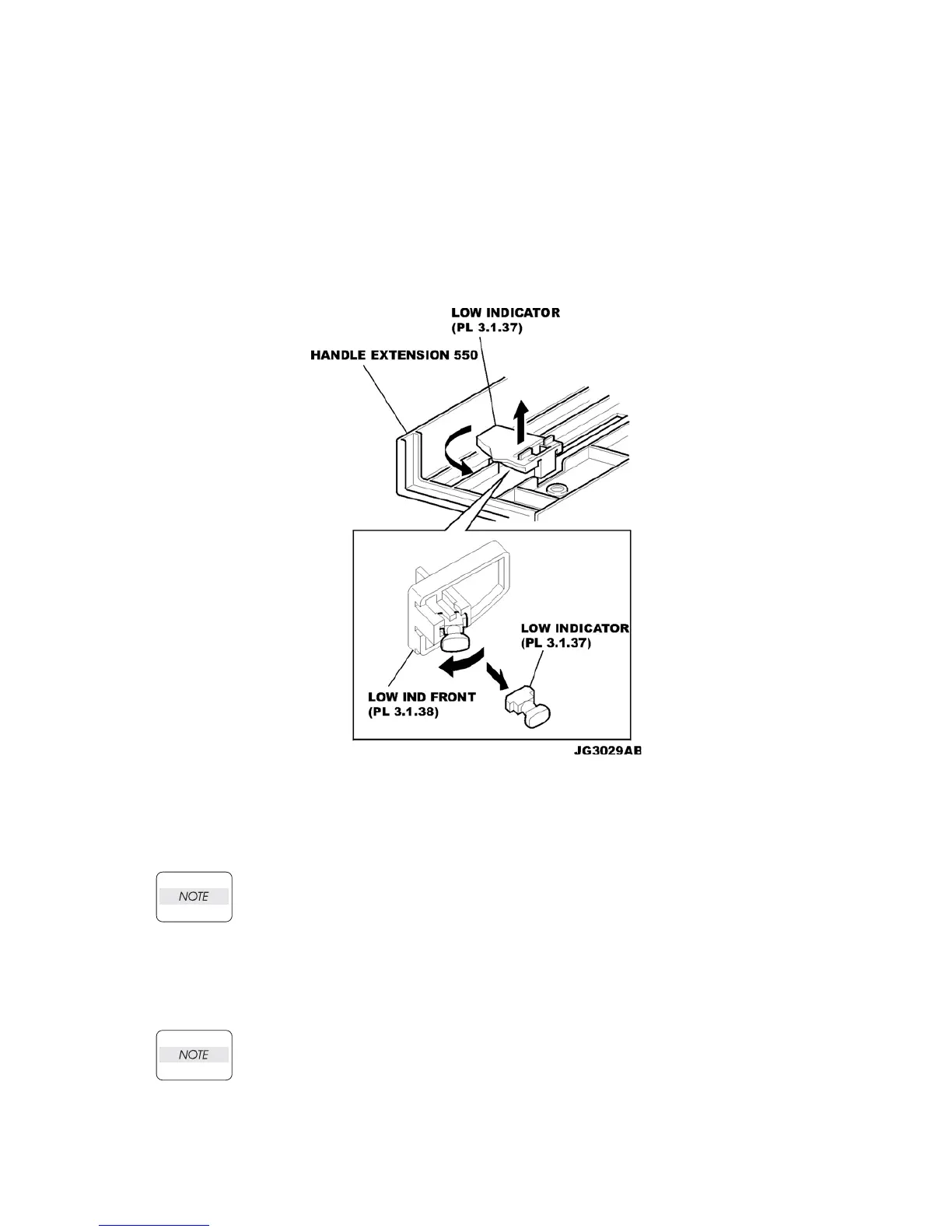 LOW INDICATOR
(PL 3.1.37)

HANDLE EXTENSION 550

LOW INDICATOR
(PL 3.1.37)

LOW IND FRONT
(PL 3.1.38)

JG3029AB

NOTE

NOTE