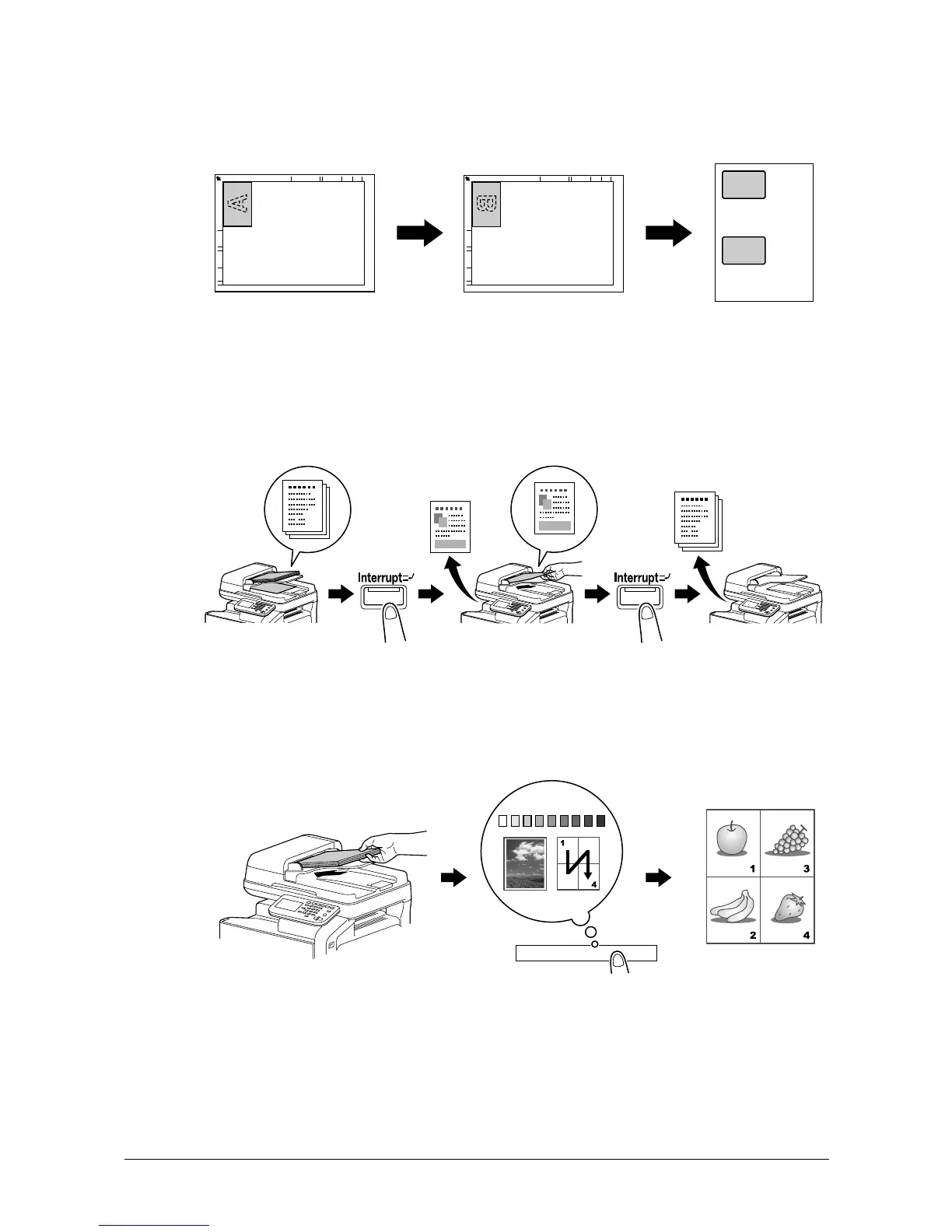 A

B

Interrupt

Interrupt

1

4

1

3

2

4