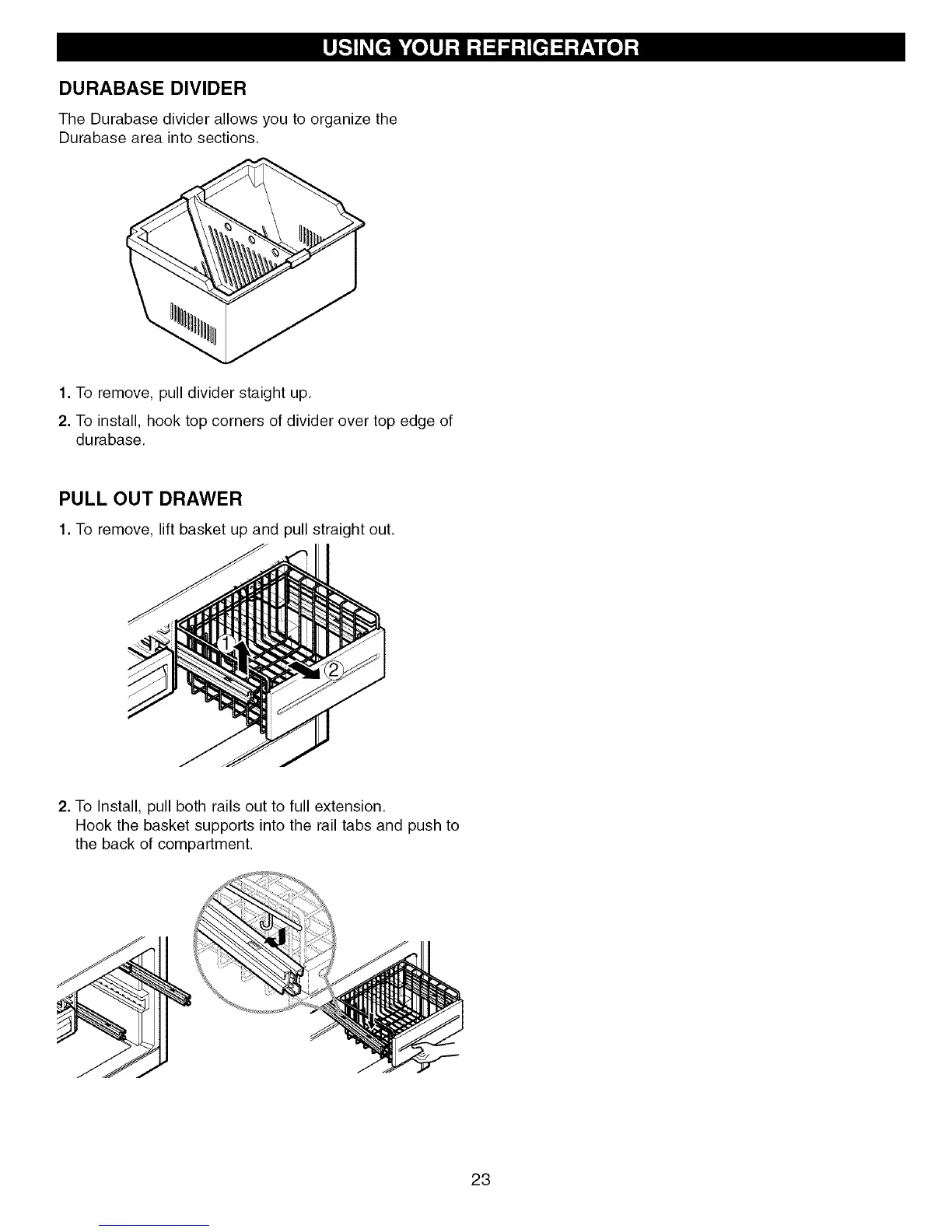 USING YOUR REFRIGERATOR

DURABASE DIVIDER

The Durabase divider allows you to organize the Durabase area into sections.

1. To remove, pull divider staight up.

2. To install, hook top corners of divider over top edge of durabase.

PULL OUT DRAWER

1. To remove, lift basket up and pull straight out.

1

2

2. To Install, pull both rails out to full extension.
Hook the basket supports into the rail tabs and push to the back of compartment.

23