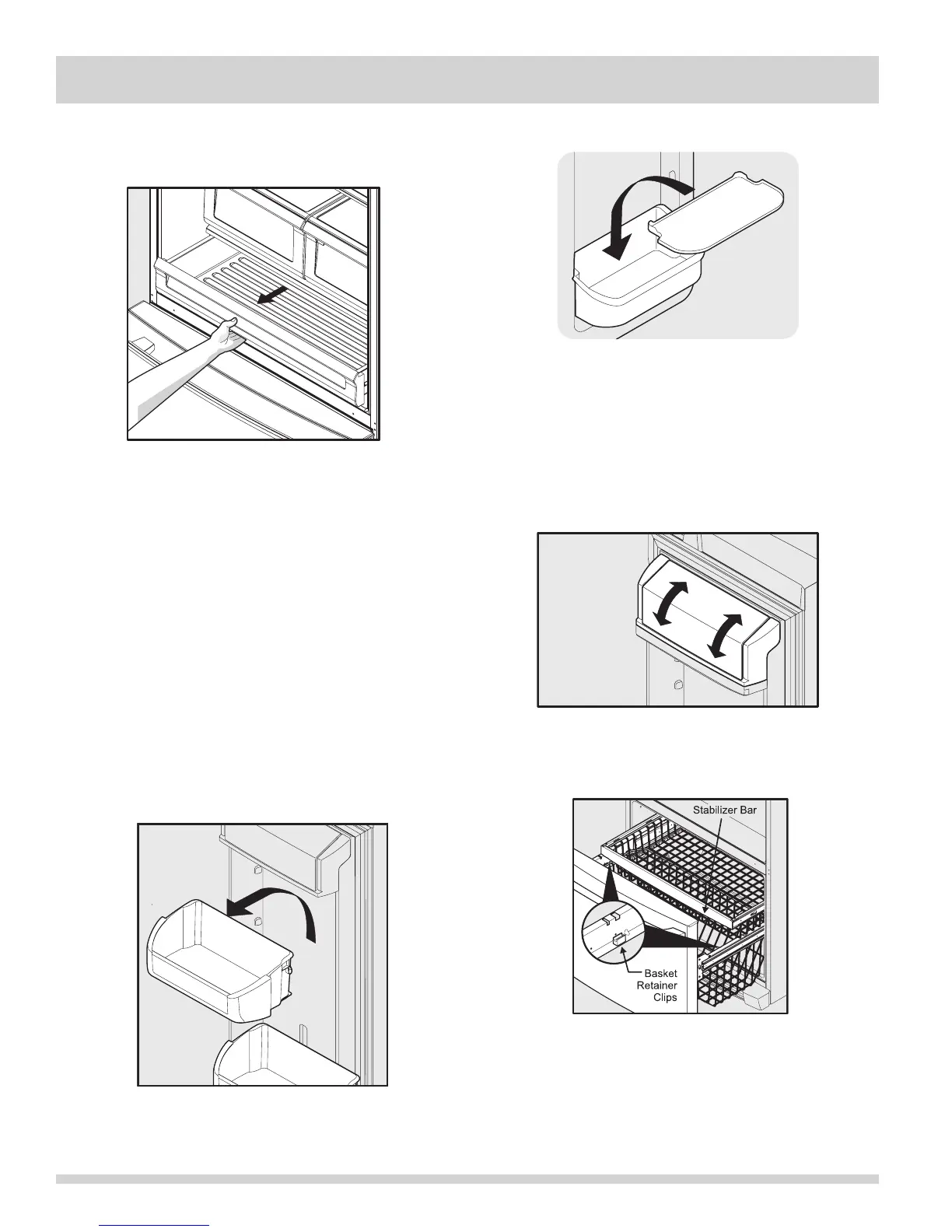 Stabilizer Bar

Basket Retainer Clips