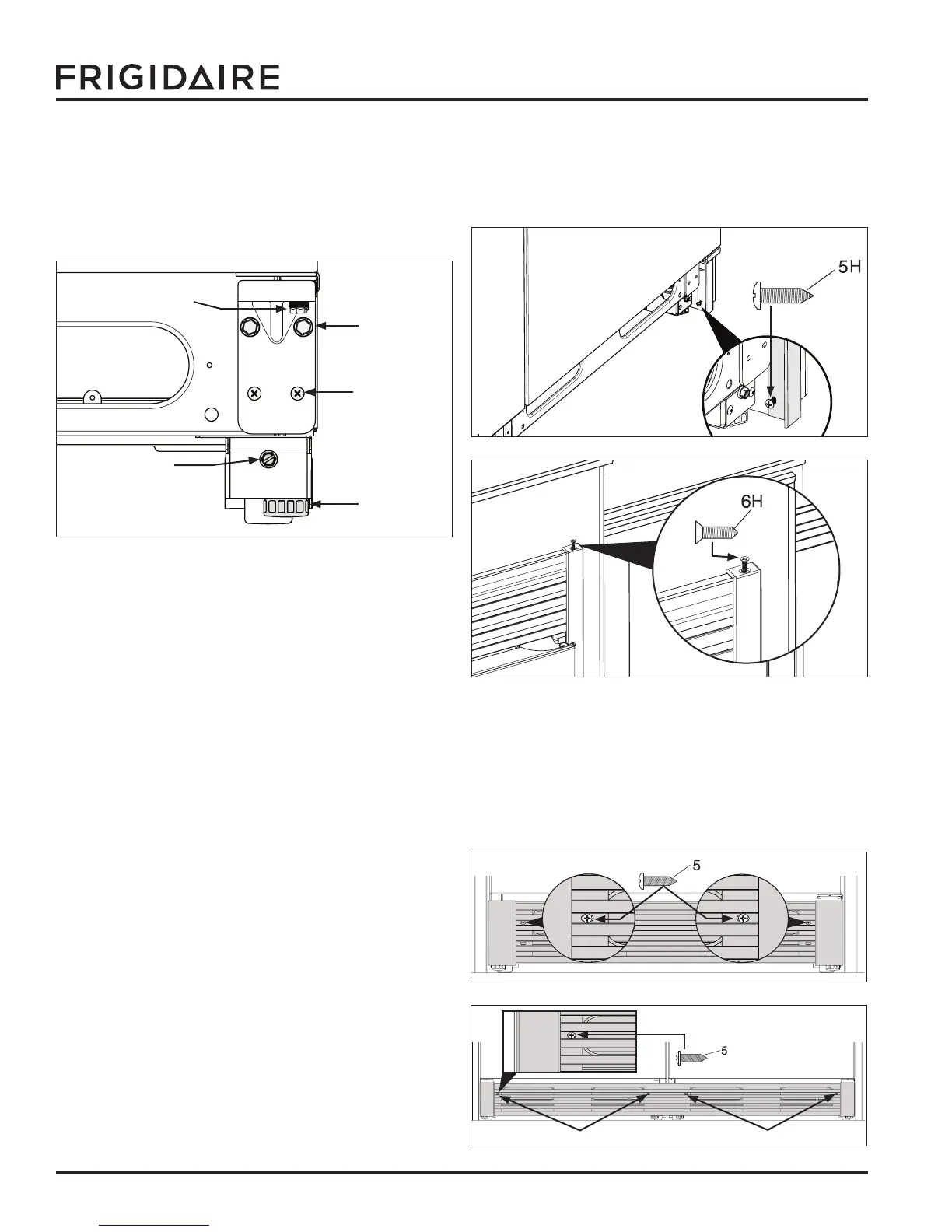 FRIGIDAIRE

5H

6H

5

5