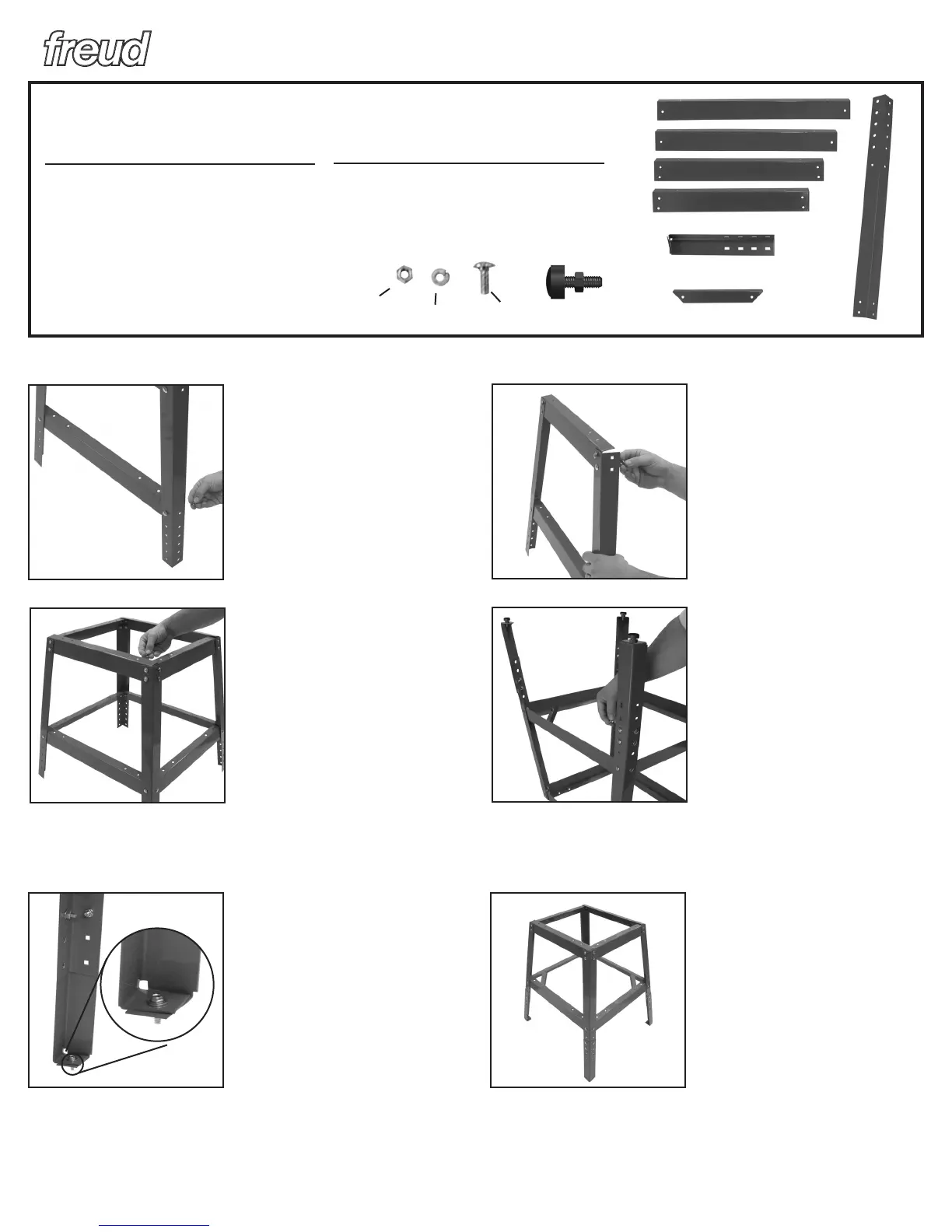 freud