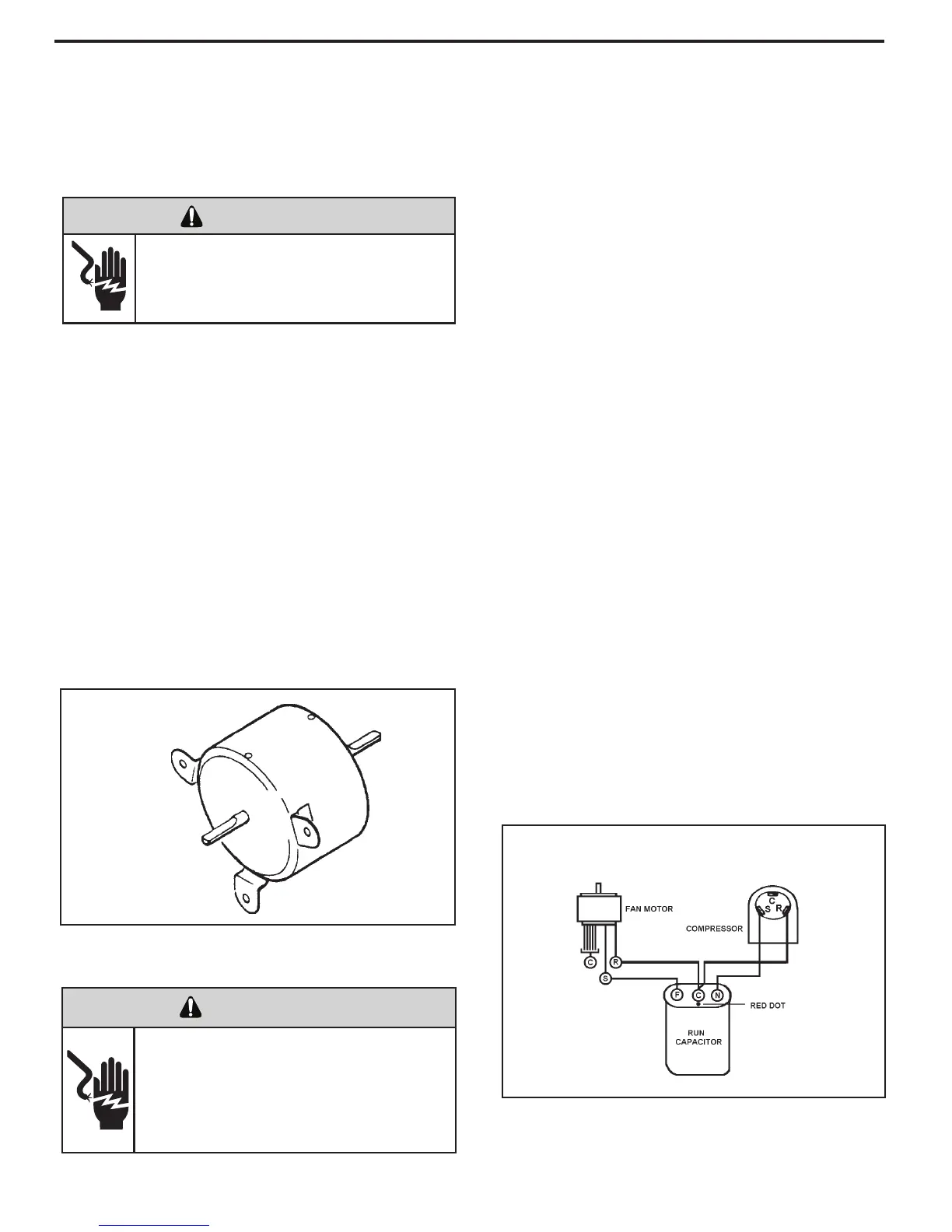 FAN MOTOR

COMPRESSOR

C

S

R

C

R

S

F

C

N

RED DOT

RUN CAPACITOR