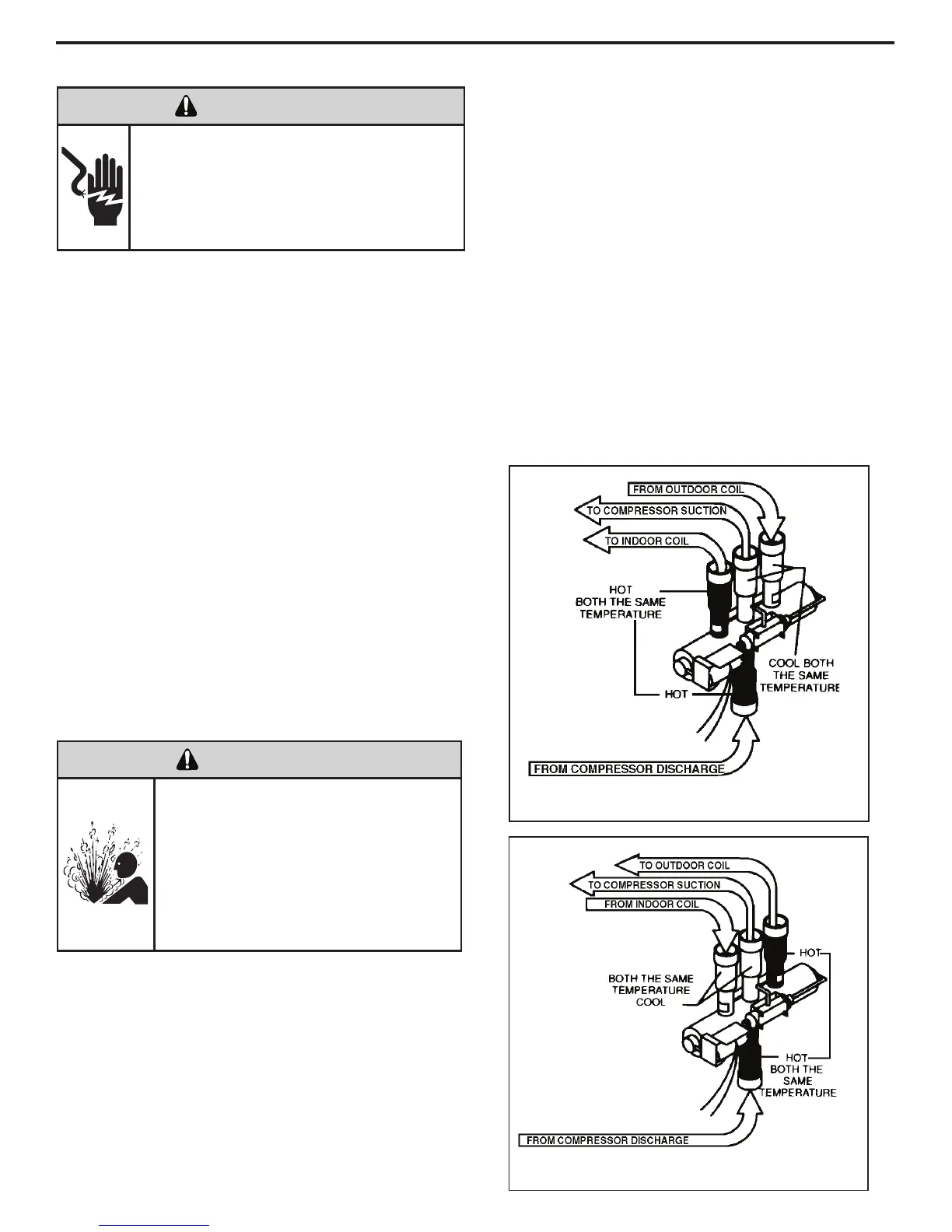 FROM OUTDOOR COIL
TO COMPRESSOR SUCTION
TO INDOOR COIL
HOT
BOTH THE SAME
TEMPERATURE
COOL BOTH
THE SAME
TEMPERATURE
HOT
FROM COMPRESSOR DISCHARGE

TO OUTDOOR COIL
TO COMPRESSOR SUCTION
FROM INDOOR COIL
HOT
BOTH THE SAME
TEMPERATURE
COOL
HOT
BOTH THE
SAME
TEMPERATURE
FROM COMPRESSOR DISCHARGE