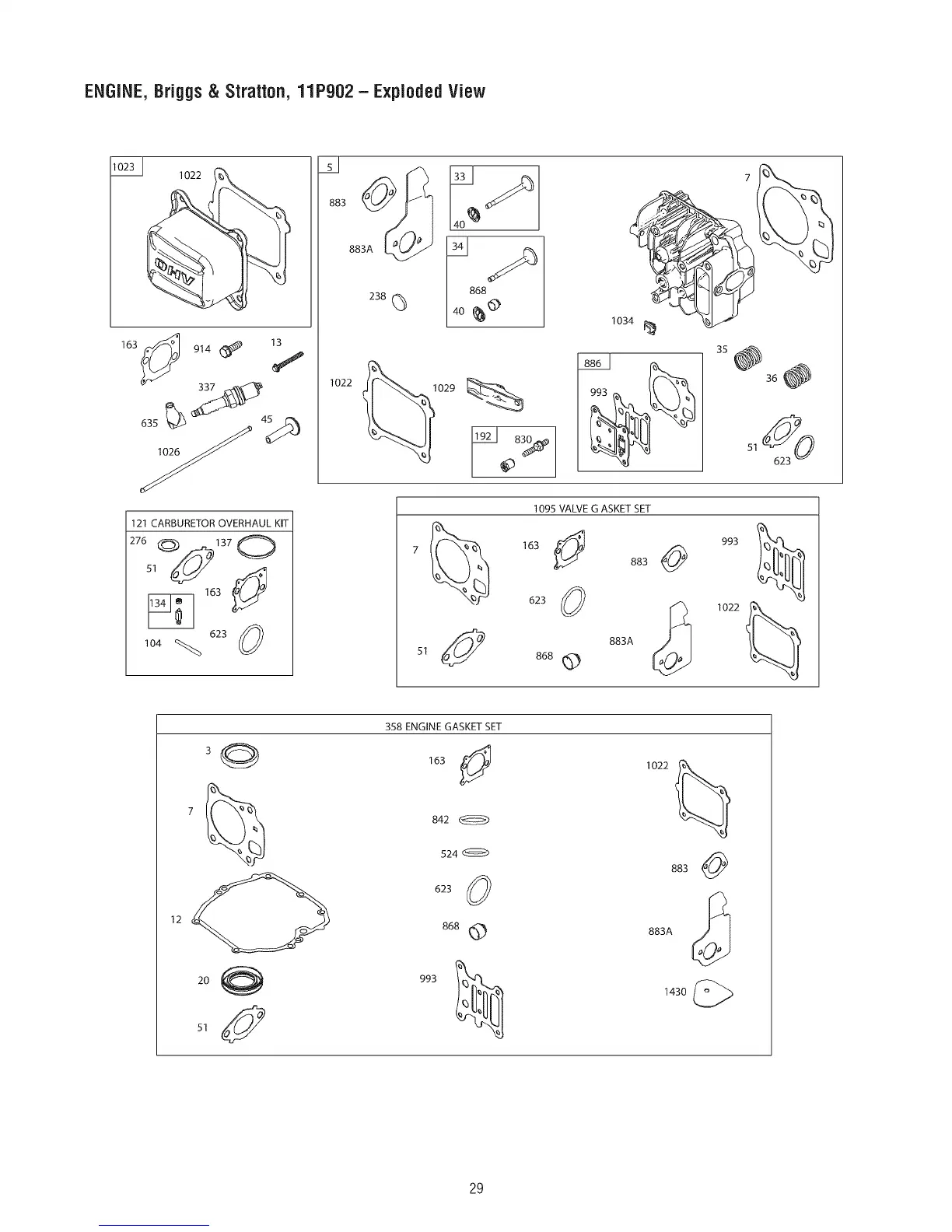 ENGINE, Briggs & Stratton, 11P902 – Exploded View

1023
1022
OHV

163
914
13
337
635
45
1026

5
883
883A
238
33
40
34
868
40
7
1034
1022
1029
192
830
886
993
35
36
51
623

121 CARBURETOR OVERHAUL KIT
276
137
51
163
134
104
623

1095 VALVE G ASKET SET
7
163
883
993
623
1022
51
868
883A

358 ENGINE GASKET SET
3
7
12
20
51
163
842
524
623
868
993
1022
883
883A
1430

29