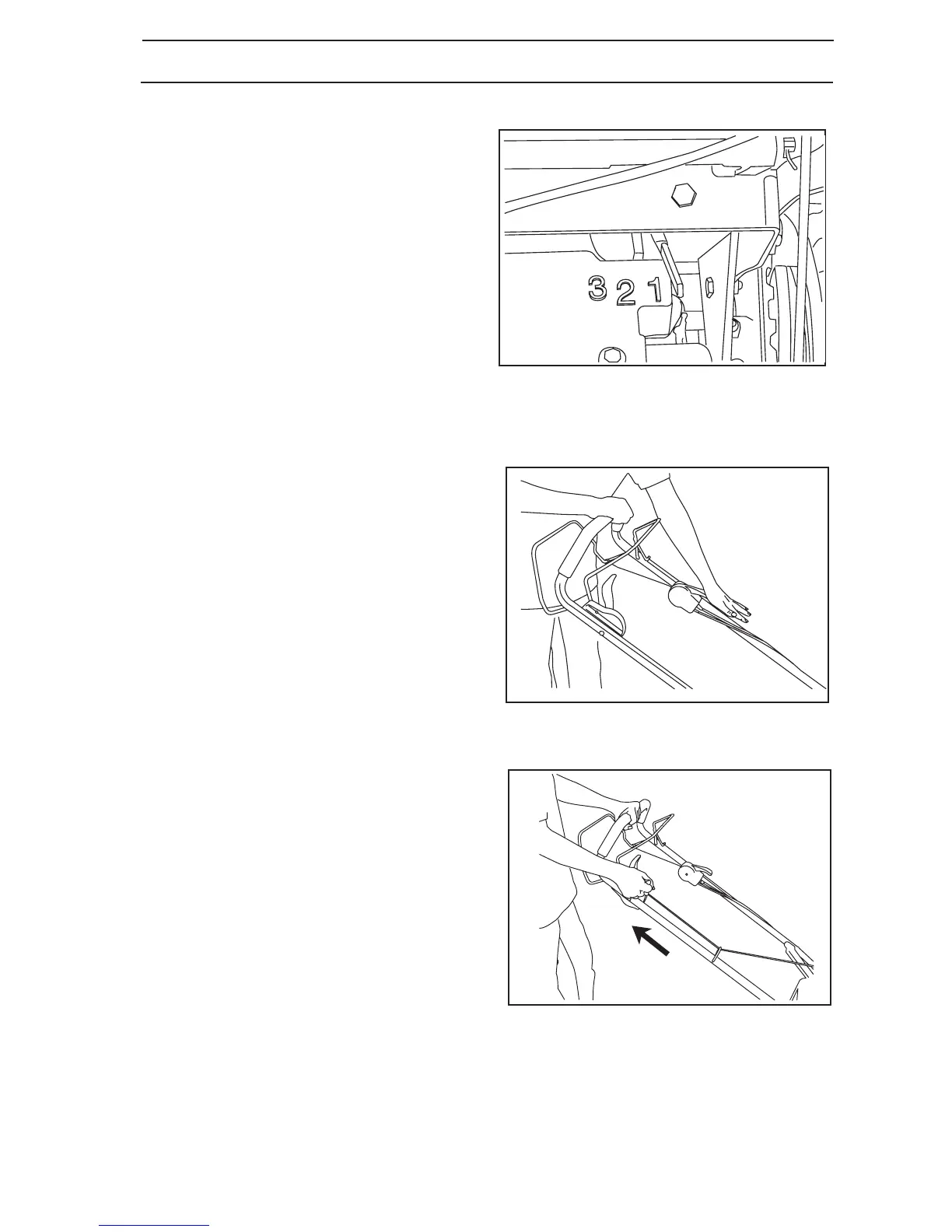 3 2 1