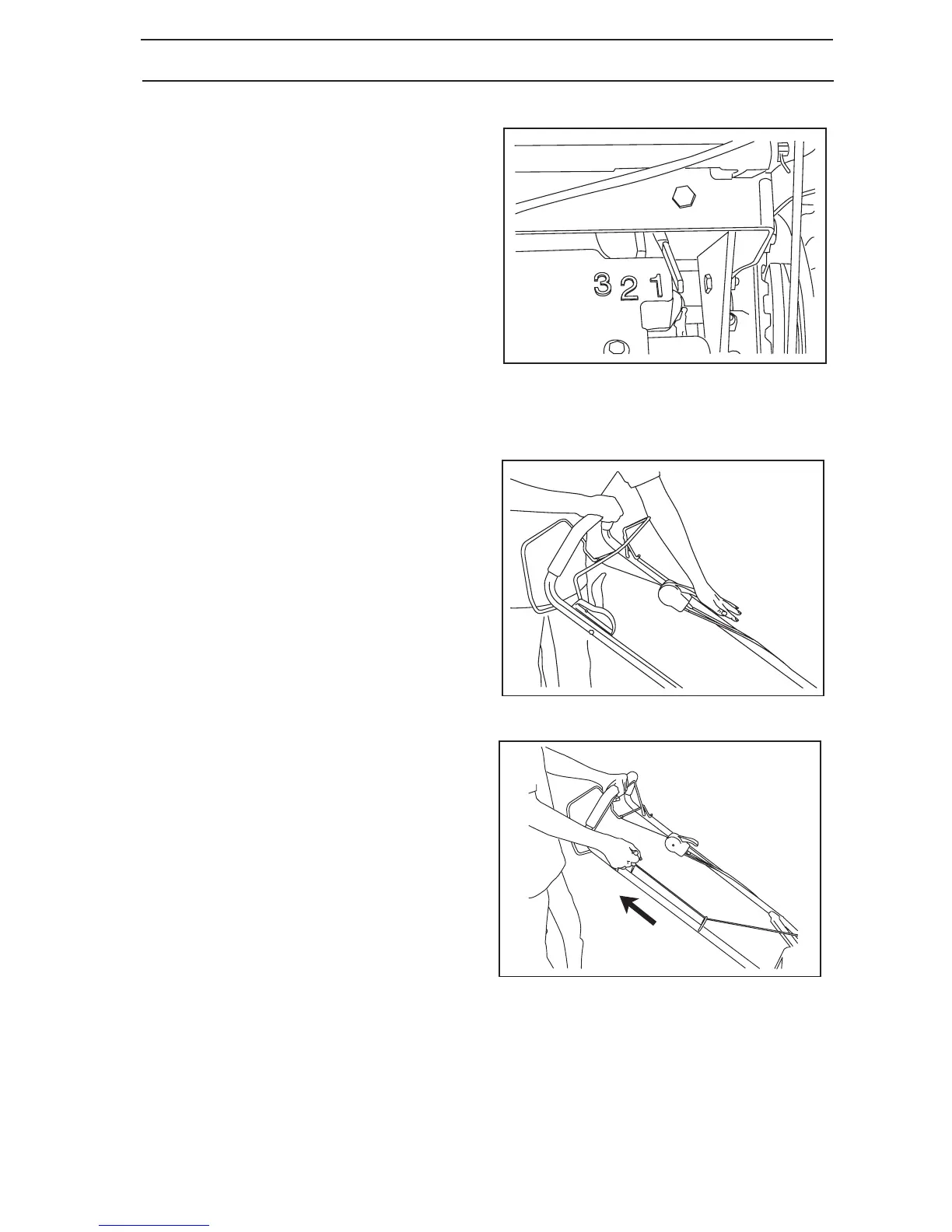 3 2 1