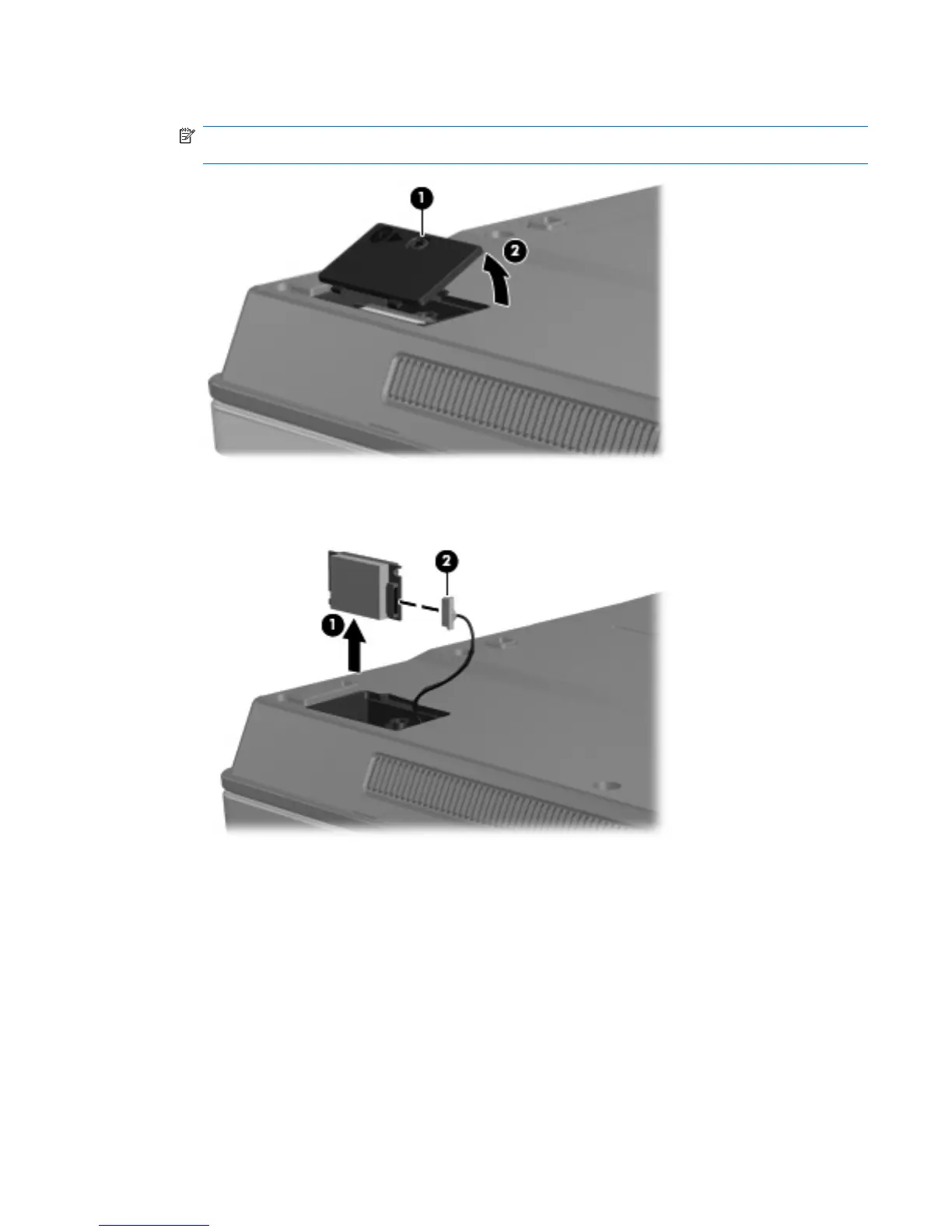 1

2

2

1