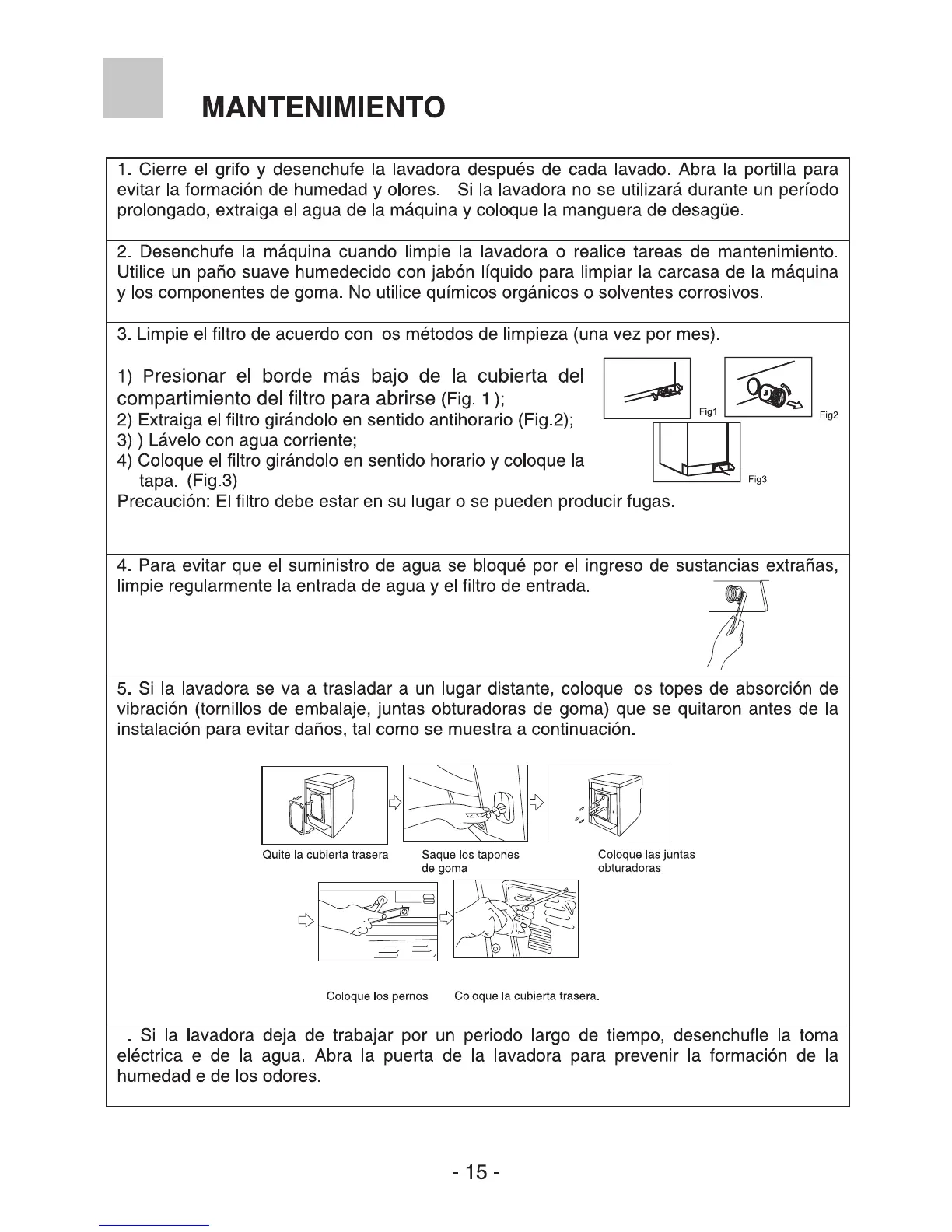 MANTENIMIENTO

1. Cierre el grifo y desenchufe la lavadora después de cada lavado. Abra la portilla para evitar la formación de humedad y olores. Si la lavadora no se utilizará durante un período prolongado, extraiga el agua de la máquina y coloque la manguera de desagüe.

2. Desenchufe la máquina cuando limpie la lavadora o realice tareas de mantenimiento. Utilice un paño suave humedecido con jabón líquido para limpiar la carcasa de la máquina y los componentes de goma. No utilice químicos orgánicos o solventes corrosivos.

3. Limpie el filtro de acuerdo con los métodos de limpieza (una vez por mes).

1) Presionar el borde más bajo de la cubierta del compartimiento del filtro para abrirse (Fig. 1 );
2) Extraiga el filtro girándolo en sentido antihorario (Fig.2);
3) ) Lávelo con agua corriente;
4) Coloque el filtro girándolo en sentido horario y coloque la tapa. (Fig.3)
Precaución: El filtro debe estar en su lugar o se pueden producir fugas.

Fig1
Fig2
Fig3

4. Para evitar que el suministro de agua se bloqué por el ingreso de sustancias extrañas, limpie regularmente la entrada de agua y el filtro de entrada.

5. Si la lavadora se va a trasladar a un lugar distante, coloque los topes de absorción de vibración (tornillos de embalaje, juntas obturadoras de goma) que se quitaron antes de la instalación para evitar daños, tal como se muestra a continuación.

Quite la cubierta trasera
Saque los tapones de goma
Coloque las juntas obturadoras
Coloque los pernos
Coloque la cubierta trasera.

. Si la lavadora deja de trabajar por un periodo largo de tiempo, desenchufle la toma eléctrica e de la agua. Abra la puerta de la lavadora para prevenir la formación de la humedad e de los odores.

- 15 -