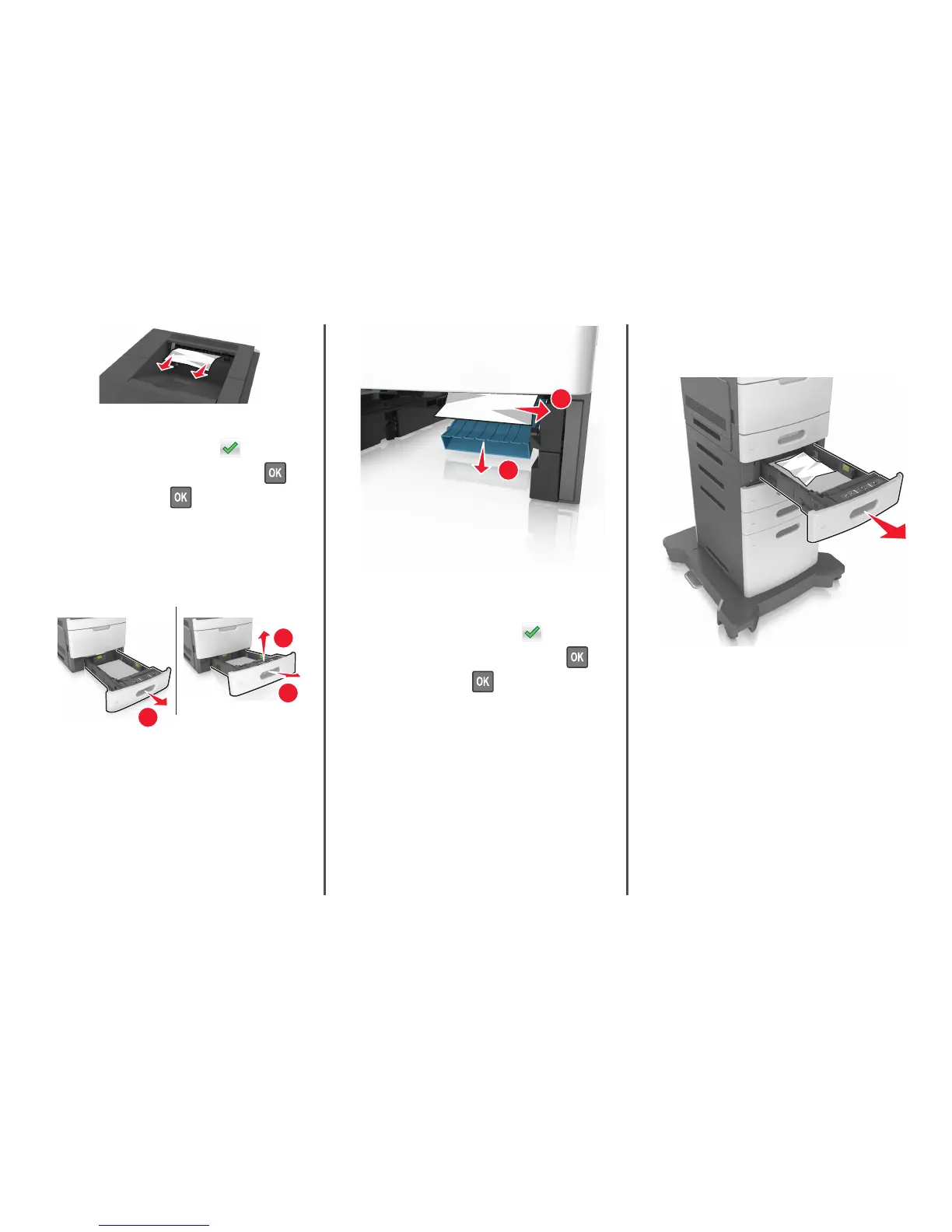 OK

OK

OK

OK