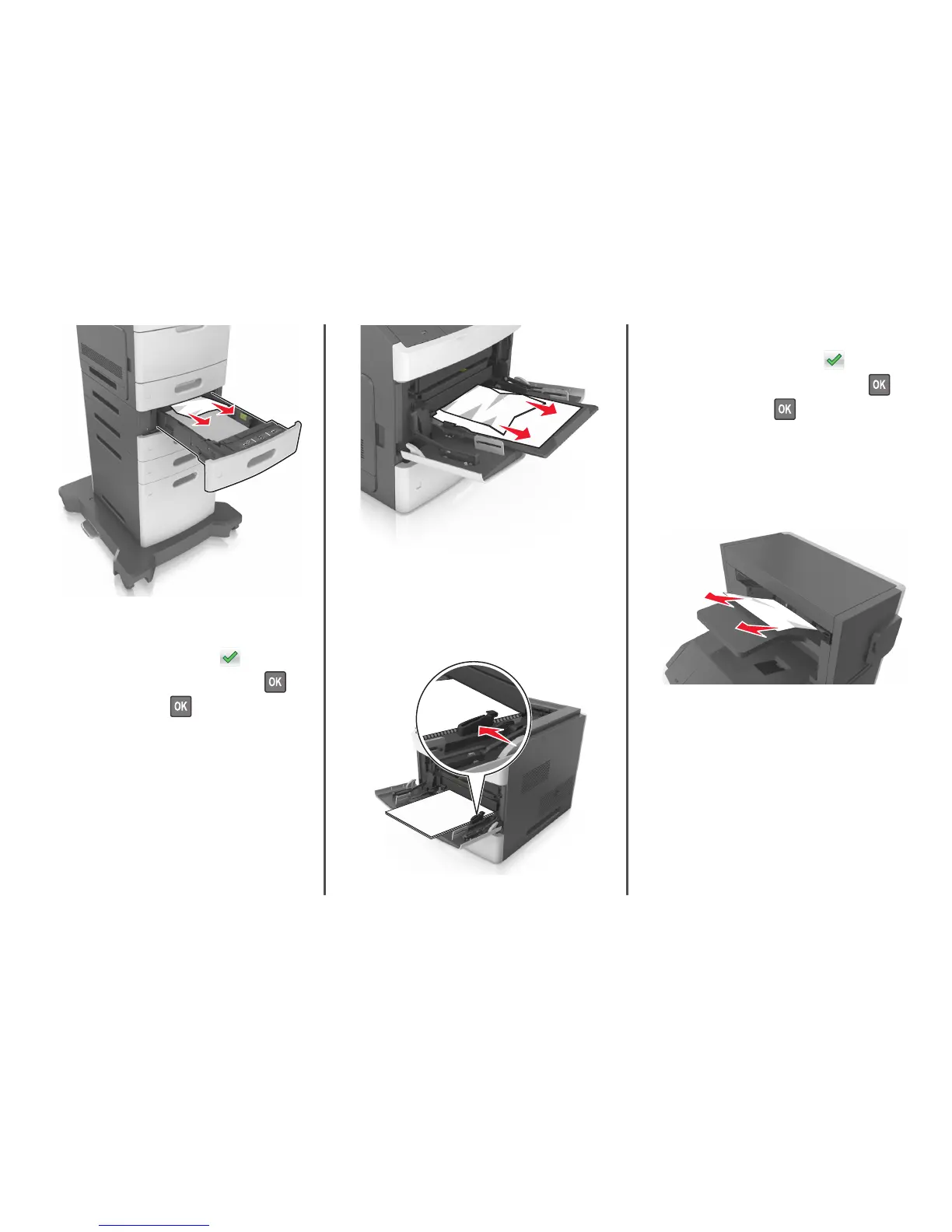 OK

OK

OK

OK