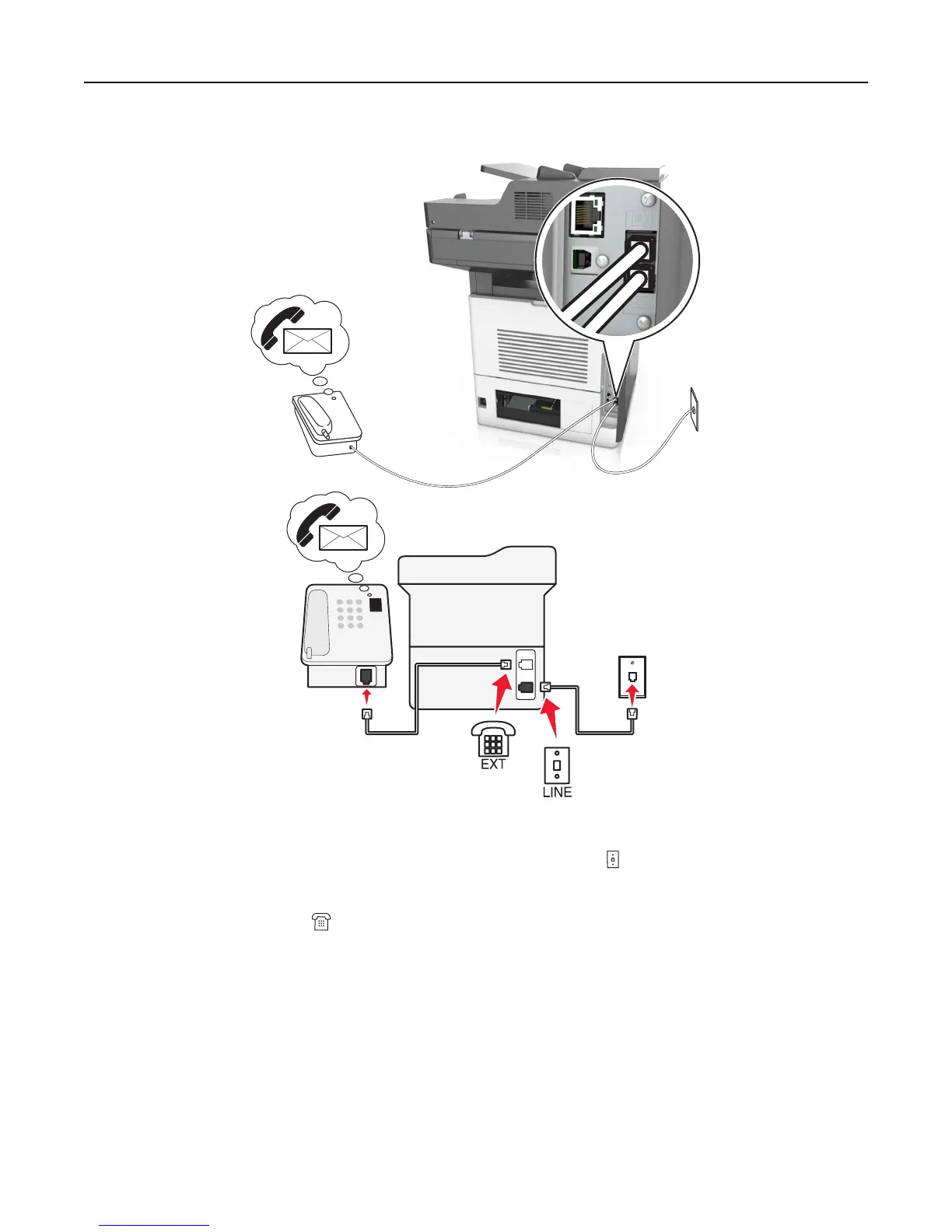 EXT

LINE