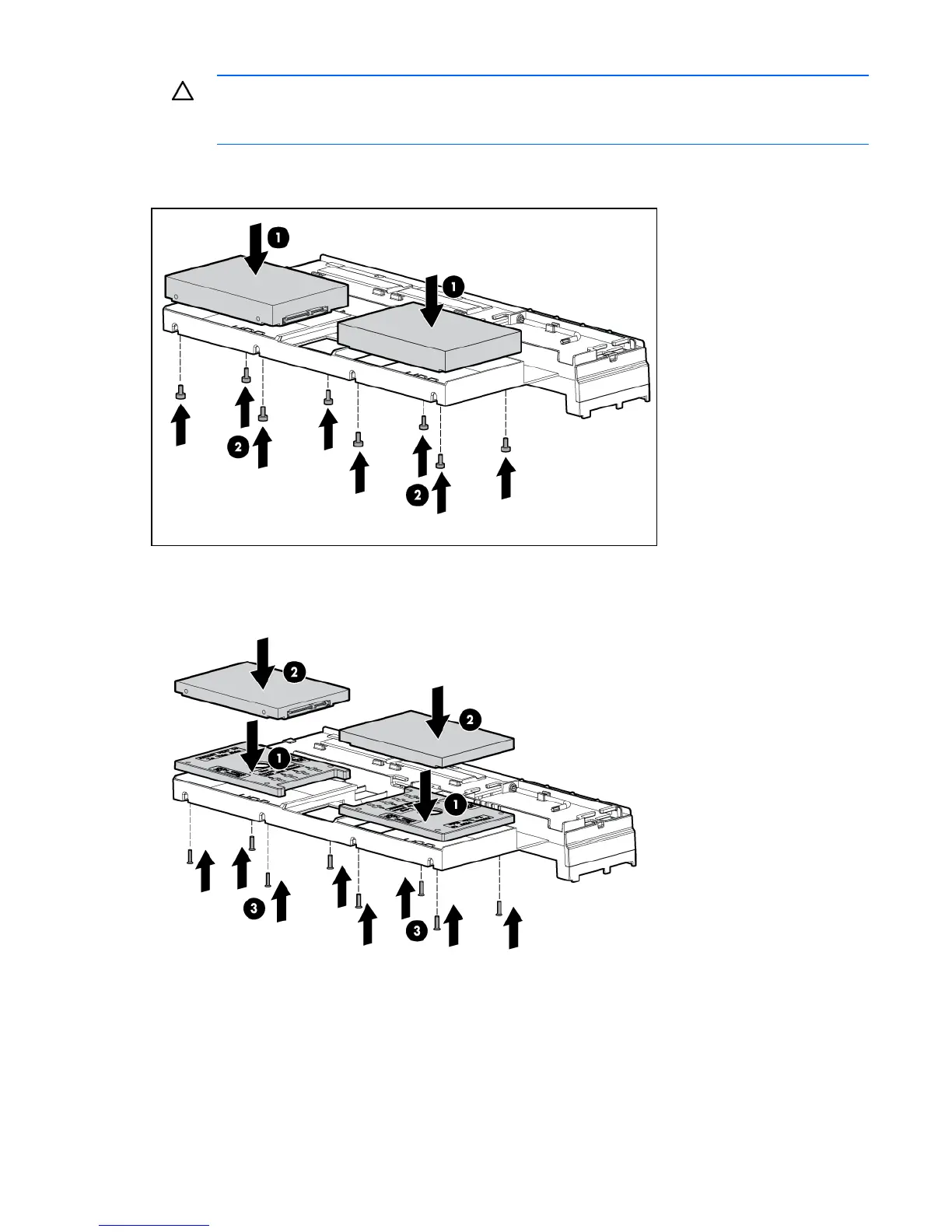 1

1

2

2

2

2

1

1

3

3