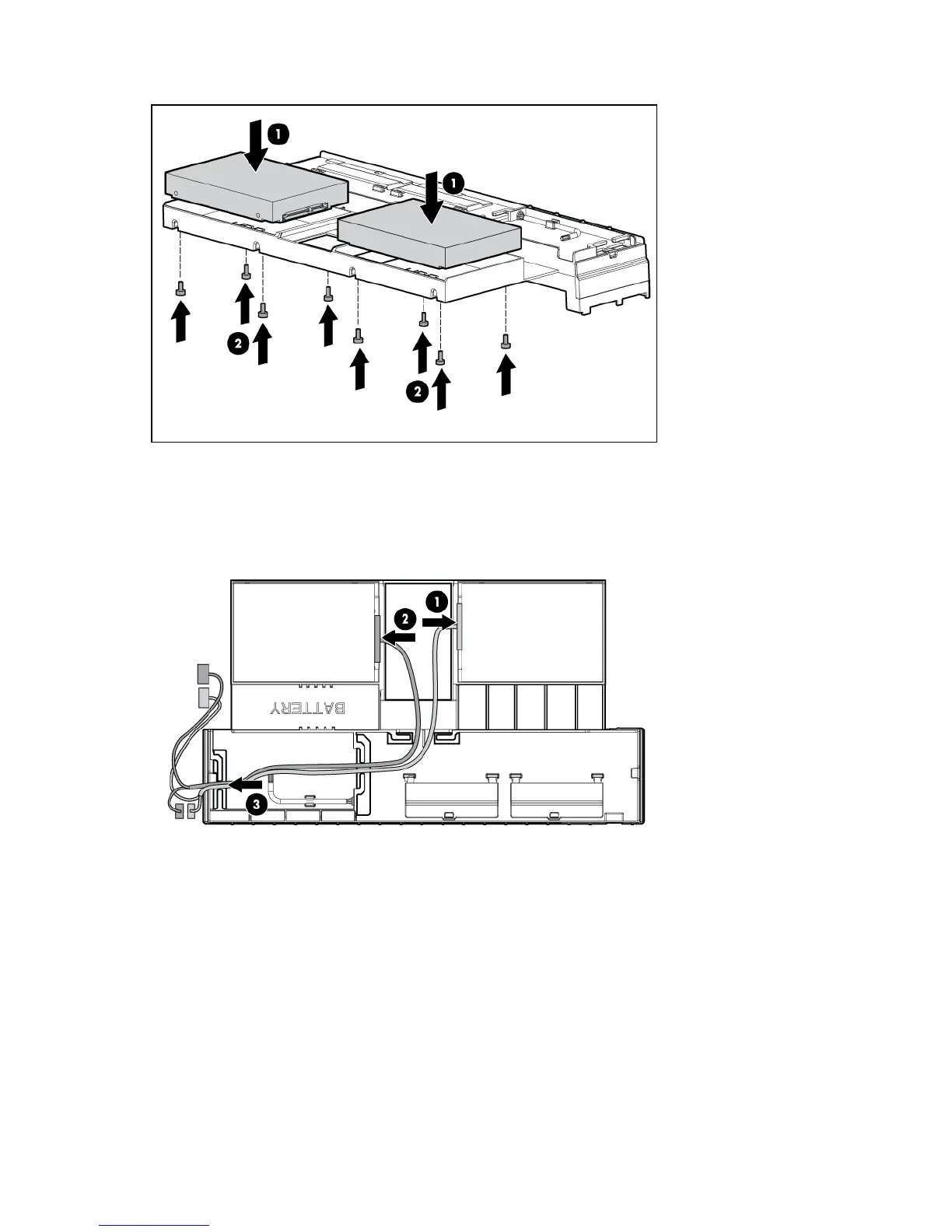 1
1
2
2

1
2
BATTERY
3