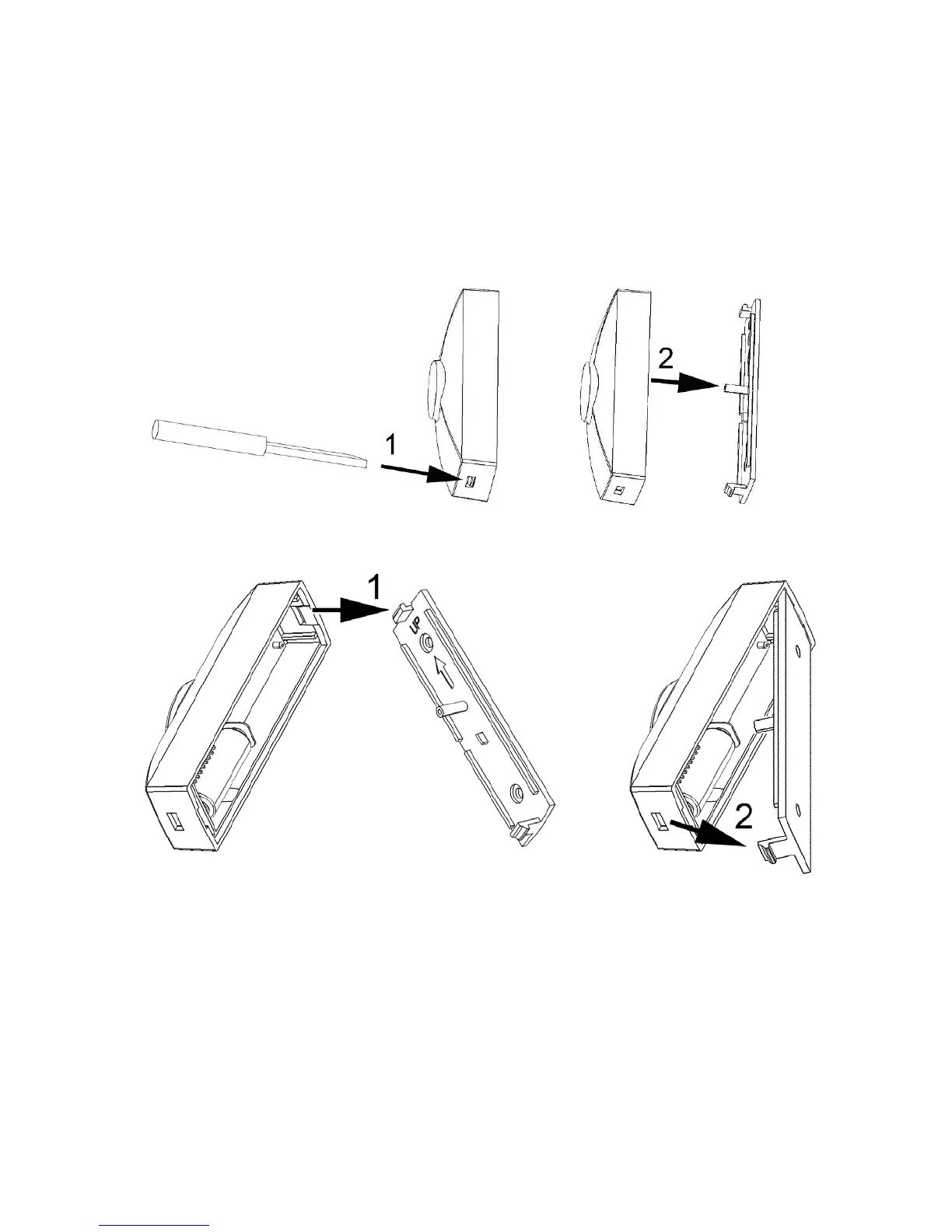 1

2

1

UP

2