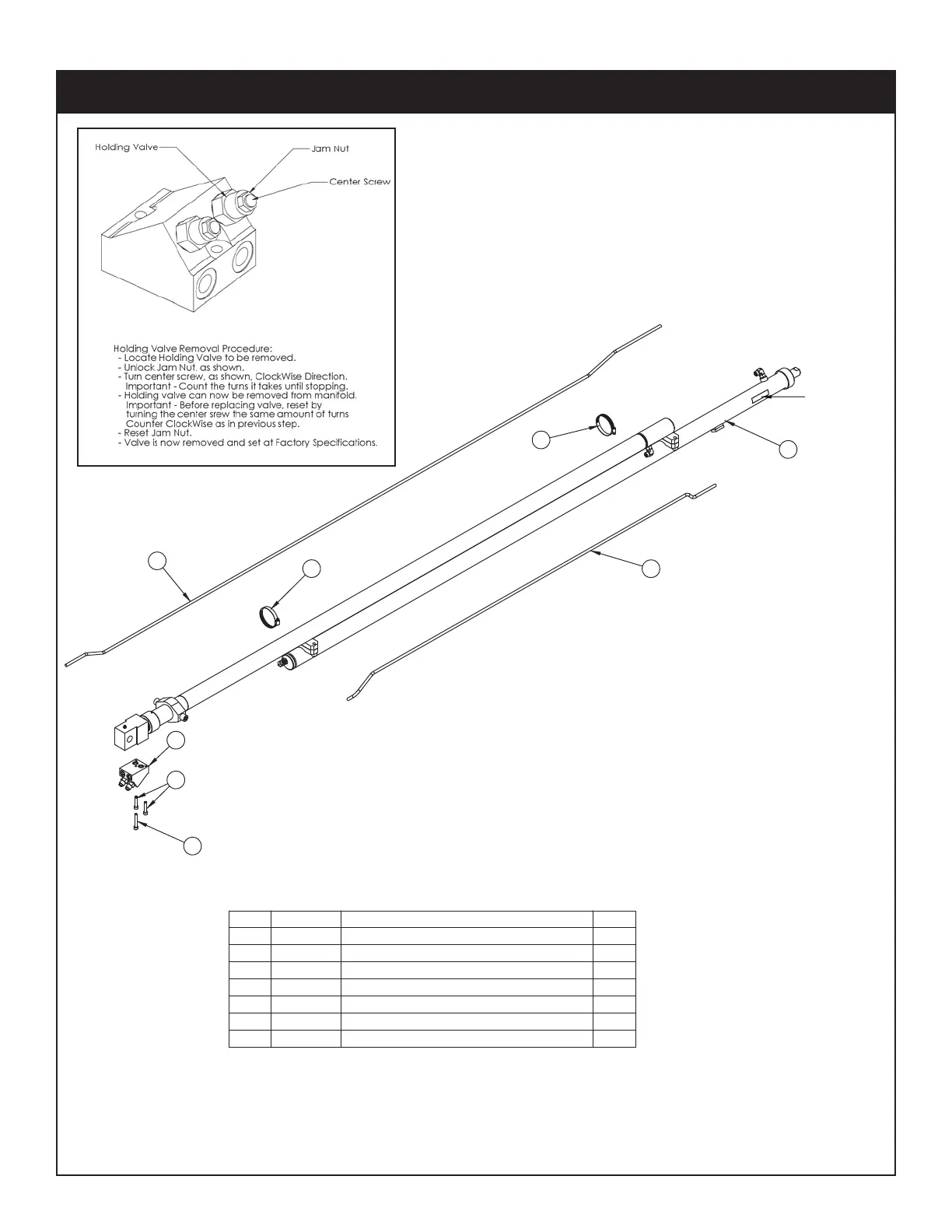 Holding Valve

Jam Nut

Center Screw

Holding Valve Removal Procedure:
- Locate Holding Valve to be removed.
- Unlock Jam Nut, as shown.
- Turn center screw, as shown, ClockWise Direction. Important - Count the turns it takes until stopping.
- Holding valve can now be removed from manifold. Important - Before replacing valve, reset by turning the center srew the same amount of turns Counter ClockWise as in previous step.
- Reset Jam Nut.
- Valve is now removed and set at Factory Specifications.