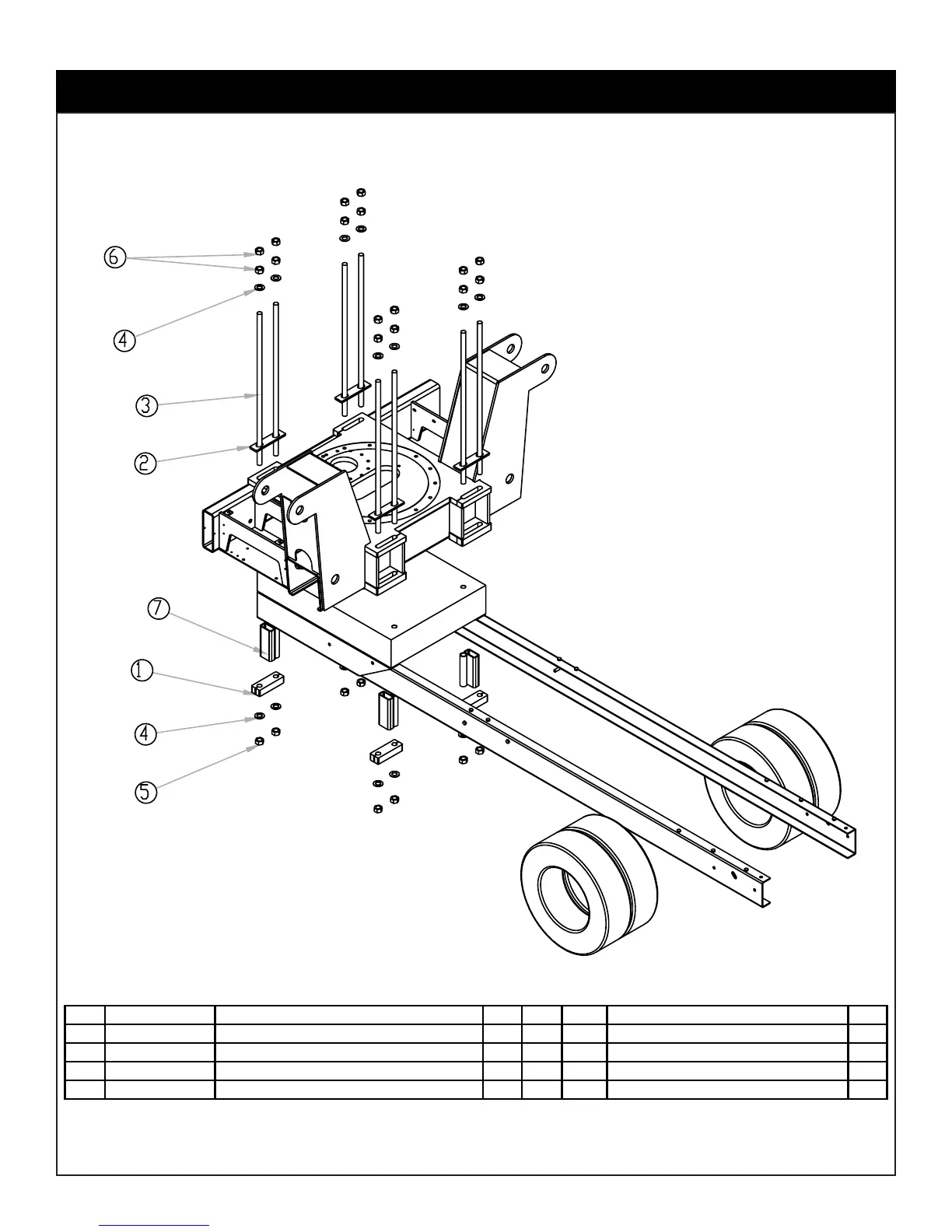 ⑥

④

③

②

⑦

①

④

⑤