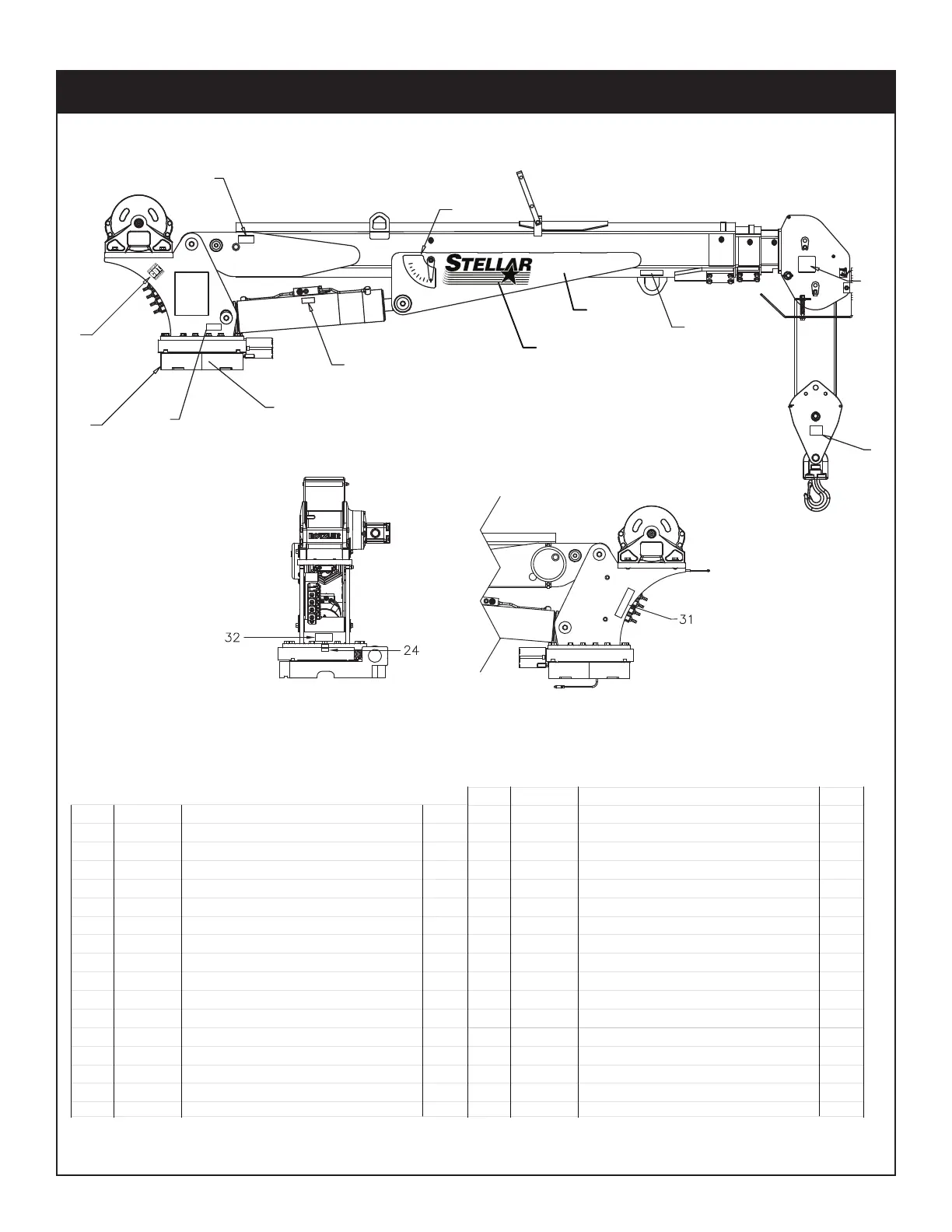 STELLAR

32

24

31