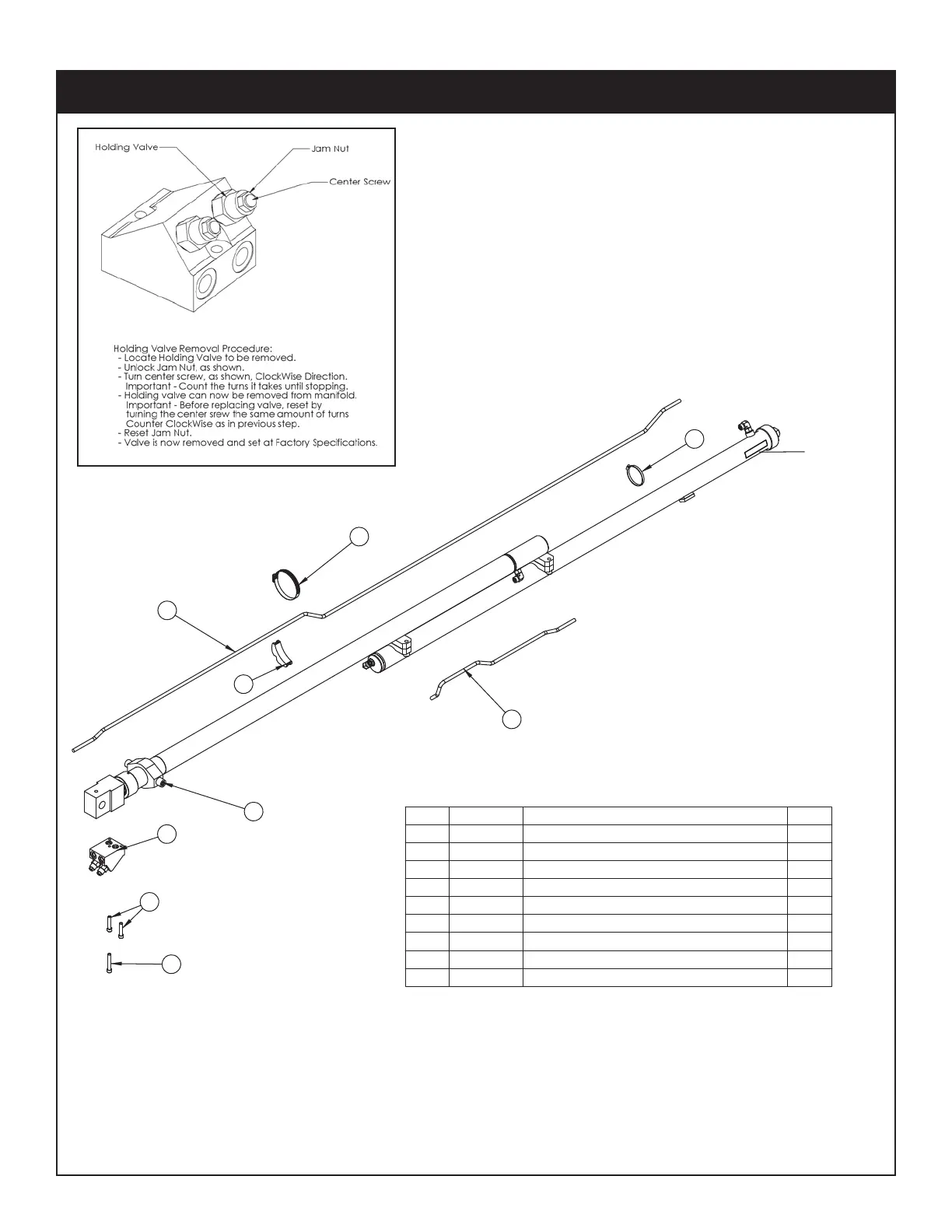 Holding Valve
Jam Nut
Center Screw

Holding Valve Removal Procedure:
- Locate Holding Valve to be removed.
- Unlock Jam Nut, as shown.
- Turn center screw, as shown, ClockWise Direction. Important - Count the turns it takes until stopping.
- Holding valve can now be removed from manifold. Important - Before replacing valve, reset by turning the center srew the same amount of turns Counter ClockWise as in previous step.
- Reset Jam Nut.
- Valve is now removed and set at Factory Specifications.